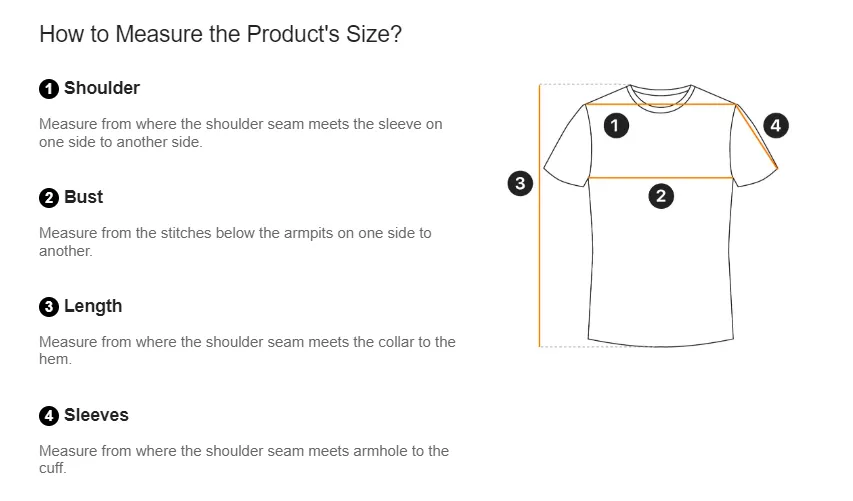 How to Measure the Product's Size?

1 Shoulder

Measure from where the shoulder seam meets the sleeve on one side to another side.

2 Bust

Measure from the stitches below the armpits on one side to another.

3 Length

Measure from where the shoulder seam meets the collar to the hem.

4 Sleeves

Measure from where the shoulder seam meets armhole to the cuff.

1
4
3
2