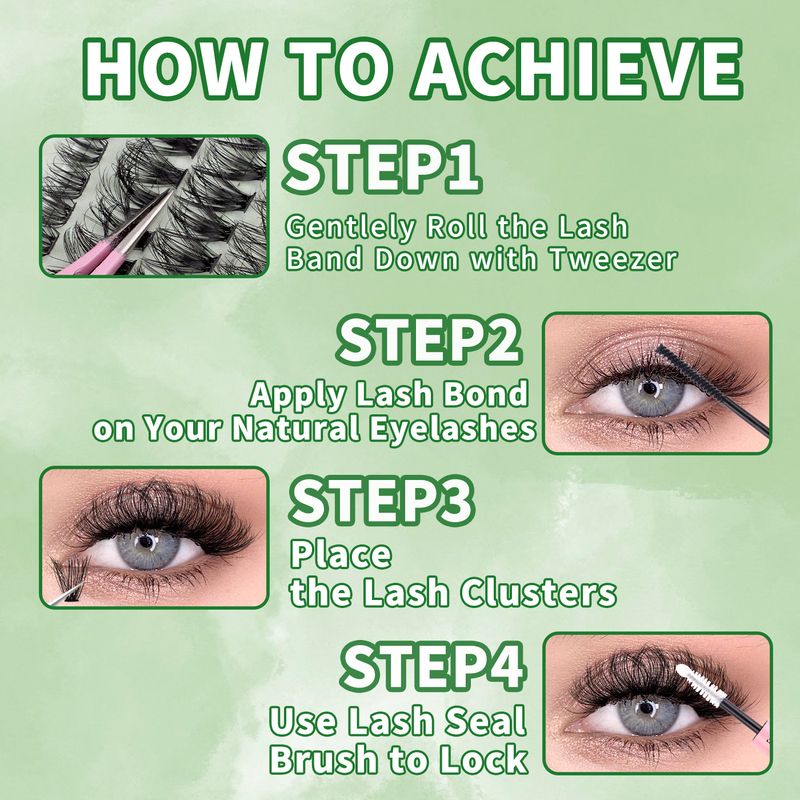 HOW TO ACHIEVE

STEP1
Gentlely Roll the Lash Band Down with Tweezer

STEP2
Apply Lash Bond on Your Natural Eyelashes

STEP3
Place the Lash Clusters

STEP4
Use Lash Seal Brush to Lock