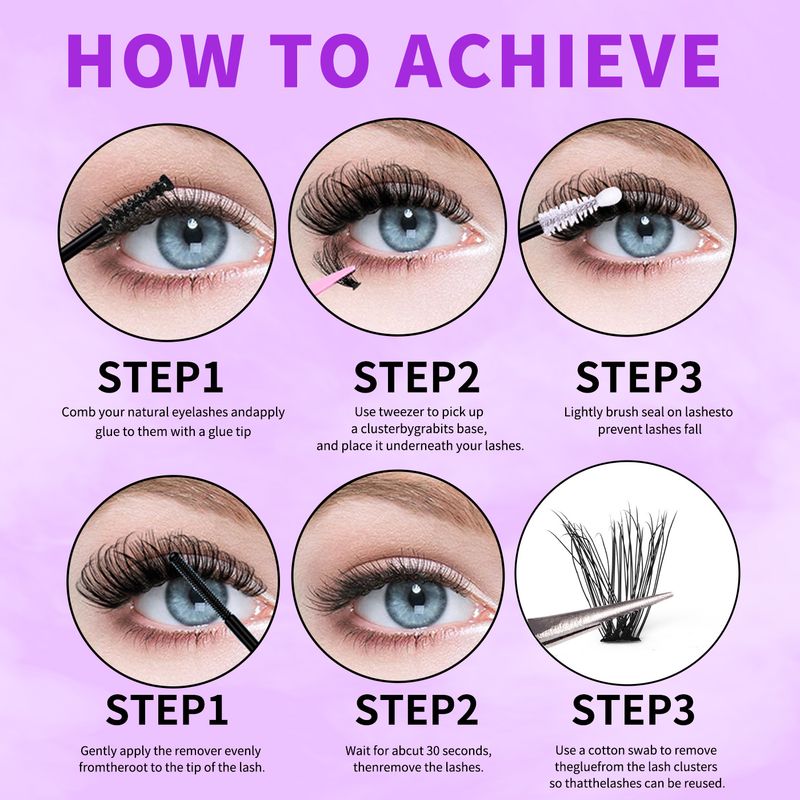 HOW TO ACHIEVE

STEP1
Comb your natural eyelashes andapply glue to them with a glue tip

STEP2
Use tweezer to pick up a clusterbygrabits base, and place it underneath your lashes.

STEP3
Lightly brush seal on lashesto prevent lashes fall

STEP1
Gently apply the remover evenly fromtheroot to the tip of the lash.

STEP2
Wait for abcut 30 seconds, thenremove the lashes.

STEP3
Use a cotton swab to remove thegluefrom the lash clusters so thatthelashes can be reused.