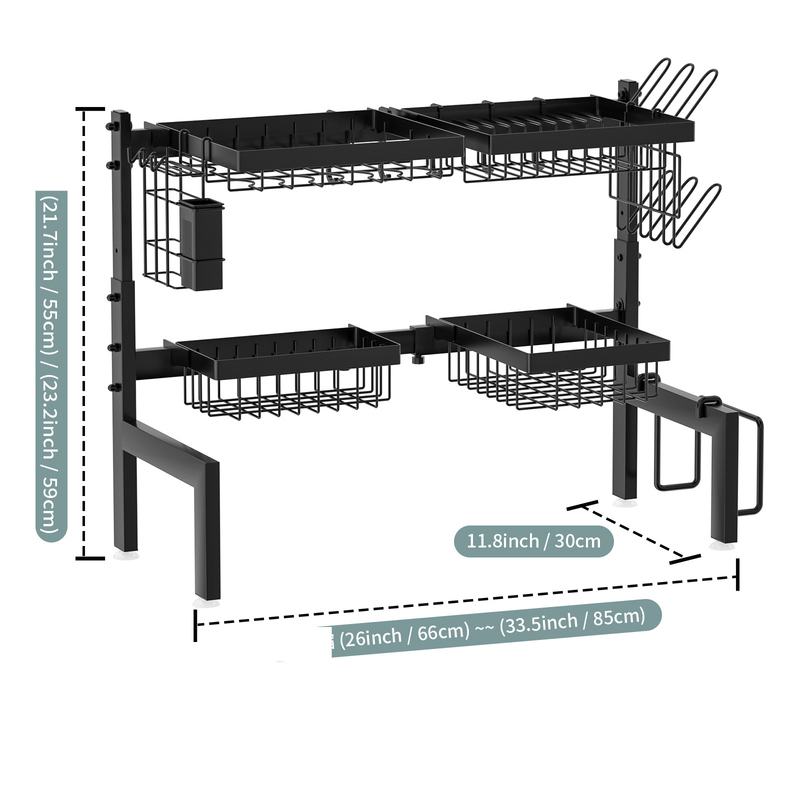 (21.7inch / 55cm) / (23.2inch / 59cm)

11.8inch / 30cm

(26inch / 66cm) ~~ (33.5inch / 85cm)