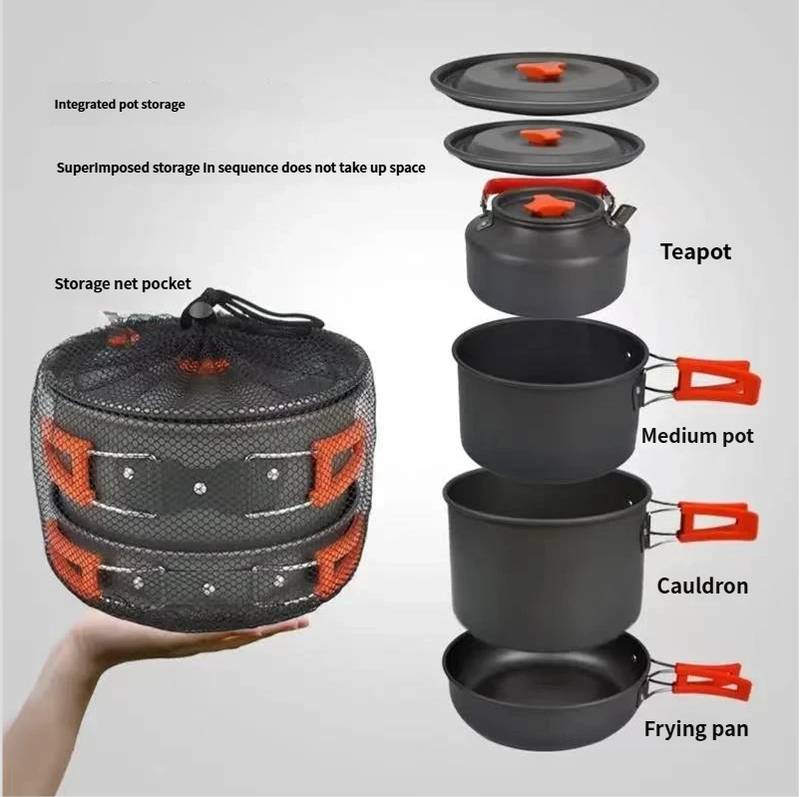 Integrated pot storage

SuperImposed storage In sequence does not take up space

Storage net pocket

Teapot

Medium pot

Cauldron

Frying pan