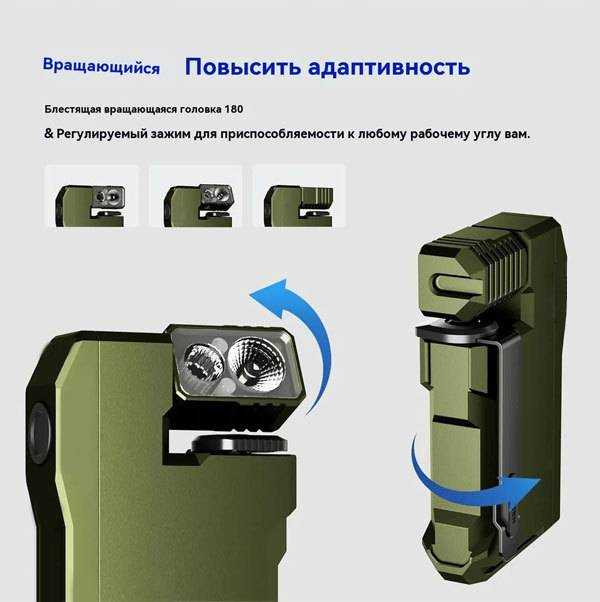 Вращающийся Повысить адаптивность

Блестящая вращающаяся головка 180

& Регулируемый зажим для приспособляемости к любому рабочему углу вам.