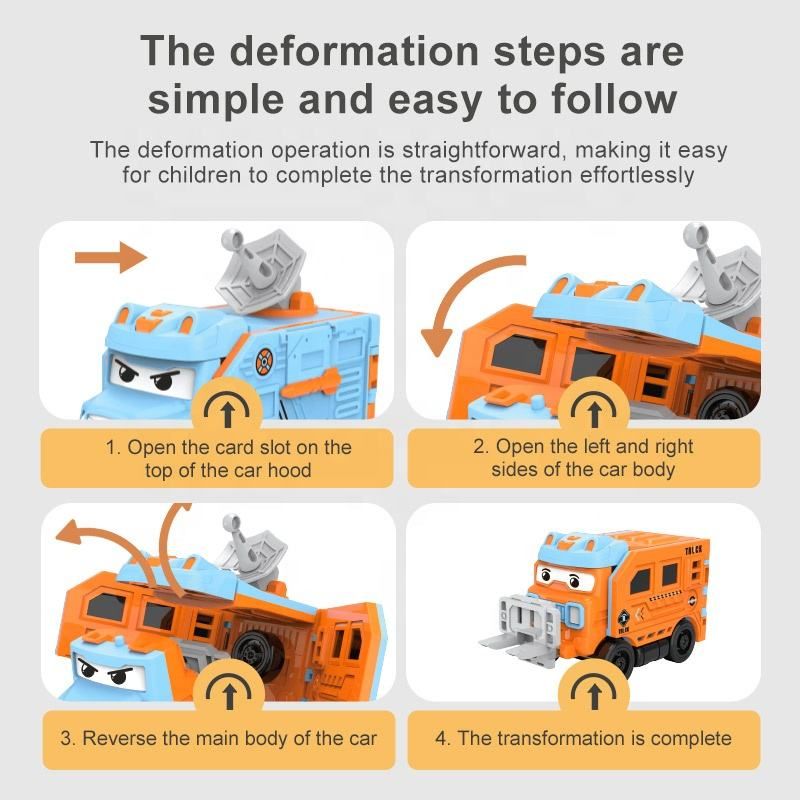 The deformation steps are simple and easy to follow

The deformation operation is straightforward, making it easy for children to complete the transformation effortlessly

1. Open the card slot on the top of the car hood

2. Open the left and right sides of the car body

3. Reverse the main body of the car

4. The transformation is complete