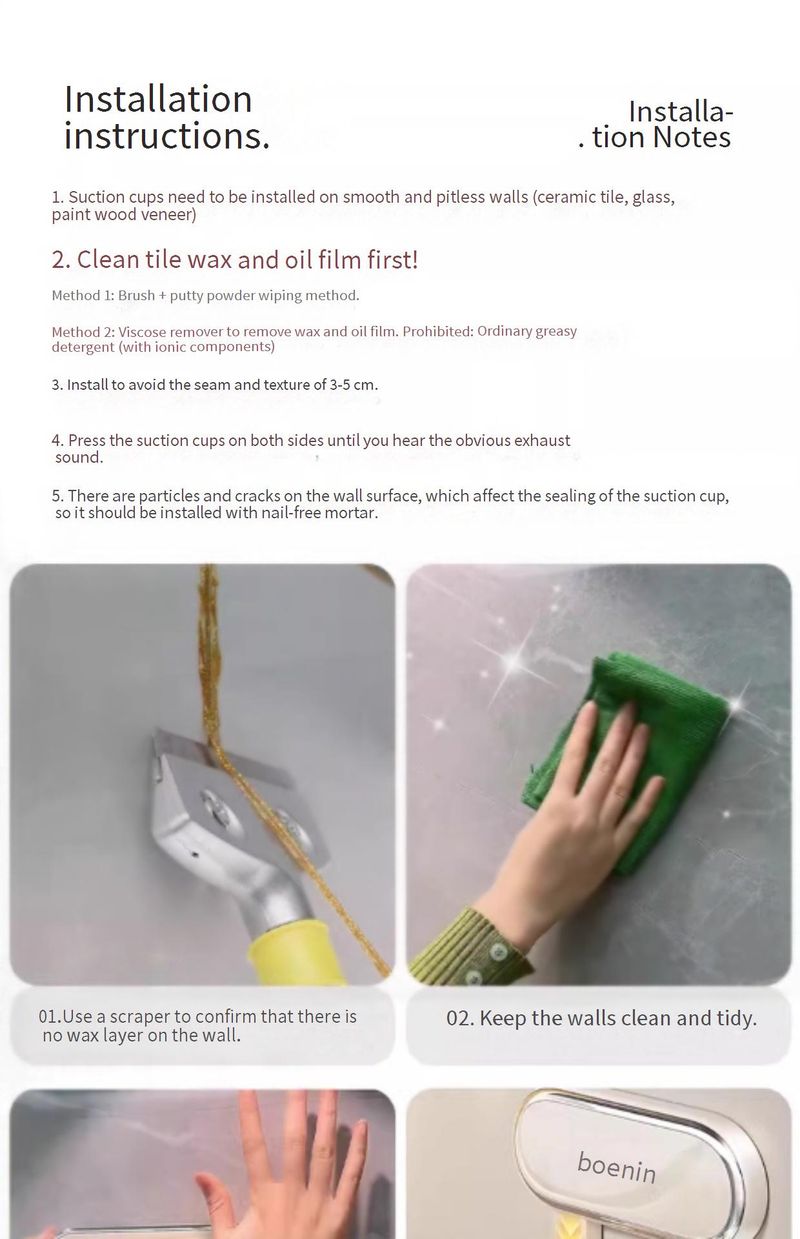 Installation instructions.

Installa- . tion Notes

1. Suction cups need to be installed on smooth and pitless walls (ceramic tile, glass, paint wood veneer)

2. Clean tile wax and oil film first!

Method 1: Brush + putty powder wiping method.

Method 2: Viscose remover to remove wax and oil film. Prohibited: Ordinary greasy detergent (with ionic components)

3. Install to avoid the seam and texture of 3-5 cm.

4. Press the suction cups on both sides until you hear the obvious exhaust sound.

5. There are particles and cracks on the wall surface, which affect the sealing of the suction cup, so it should be installed with nail-free mortar.

01.Use a scraper to confirm that there is no wax layer on the wall.

02. Keep the walls clean and tidy.

boenin