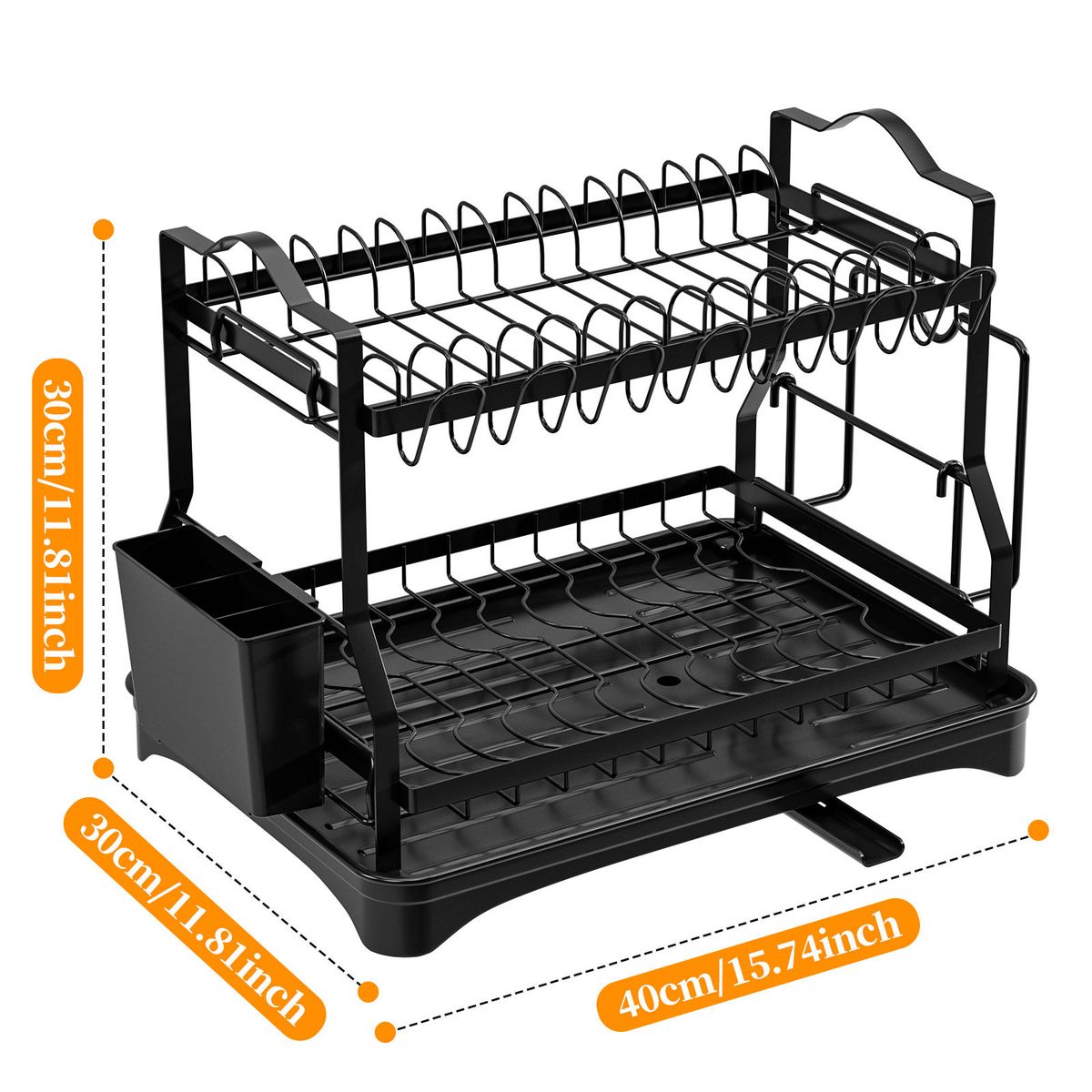 30cm/11.81inch

30cm/11.81inch

40cm/15.74inch