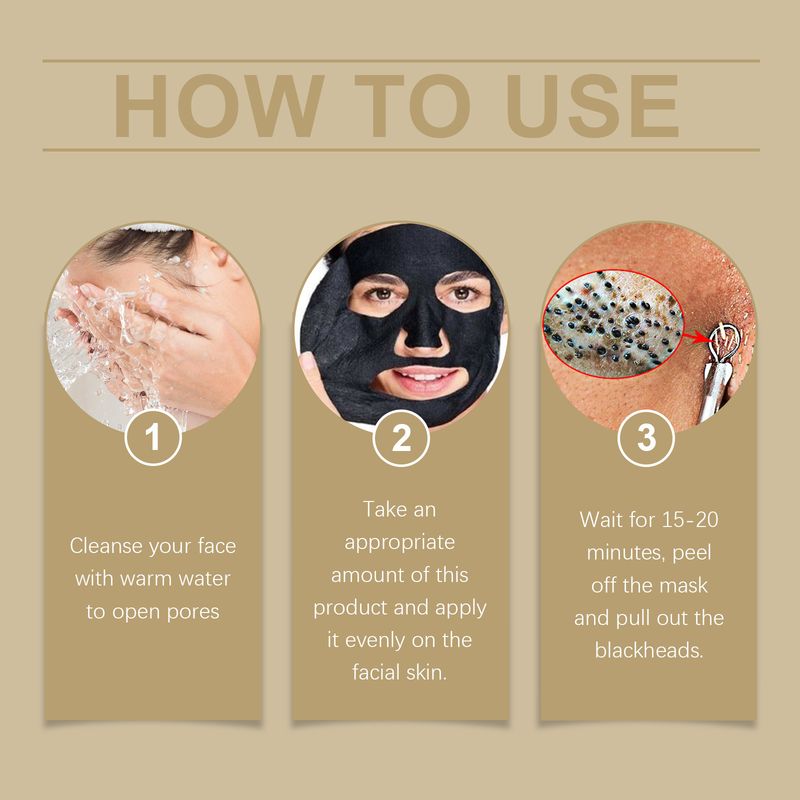 HOW TO USE

1

Cleanse your face with warm water to open pores

2

Take an appropriate amount of this product and apply it evenly on the facial skin.

3

Wait for 15-20 minutes, peel off the mask and pull out the blackheads.