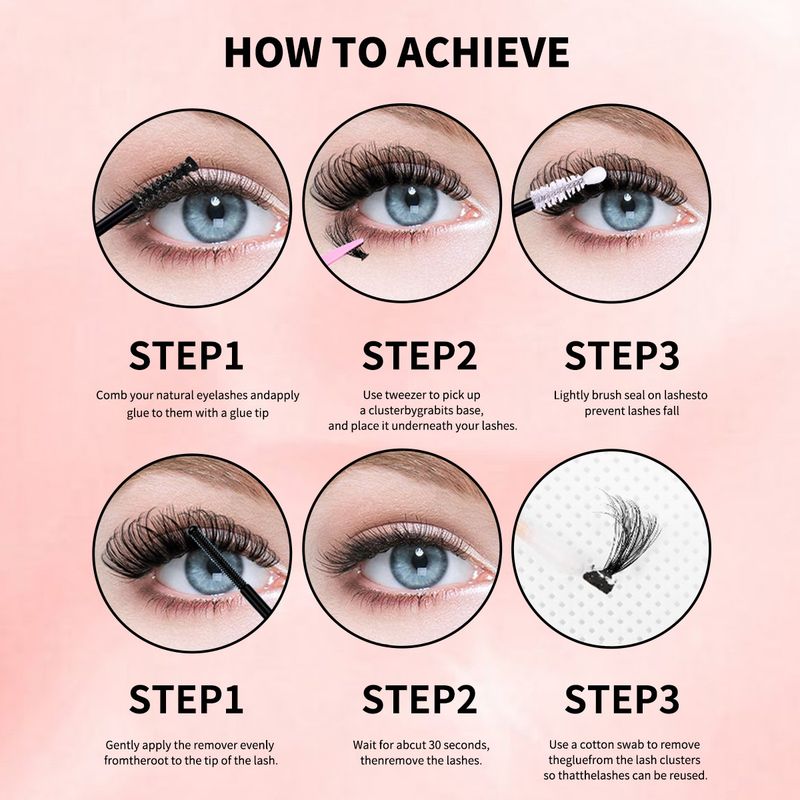 HOW TO ACHIEVE

STEP1

Comb your natural eyelashes andapply glue to them with a glue tip

STEP2

Use tweezer to pick up a clusterbygrabits base, and place it underneath your lashes.

STEP3

Lightly brush seal on lashesto prevent lashes fall

STEP1

Gently apply the remover evenly fromtheroot to the tip of the lash.

STEP2

Wait for abcut 30 seconds, thenremove the lashes.

STEP3

Use a cotton swab to remove thegluefrom the lash clusters so thatthelashes can be reused.