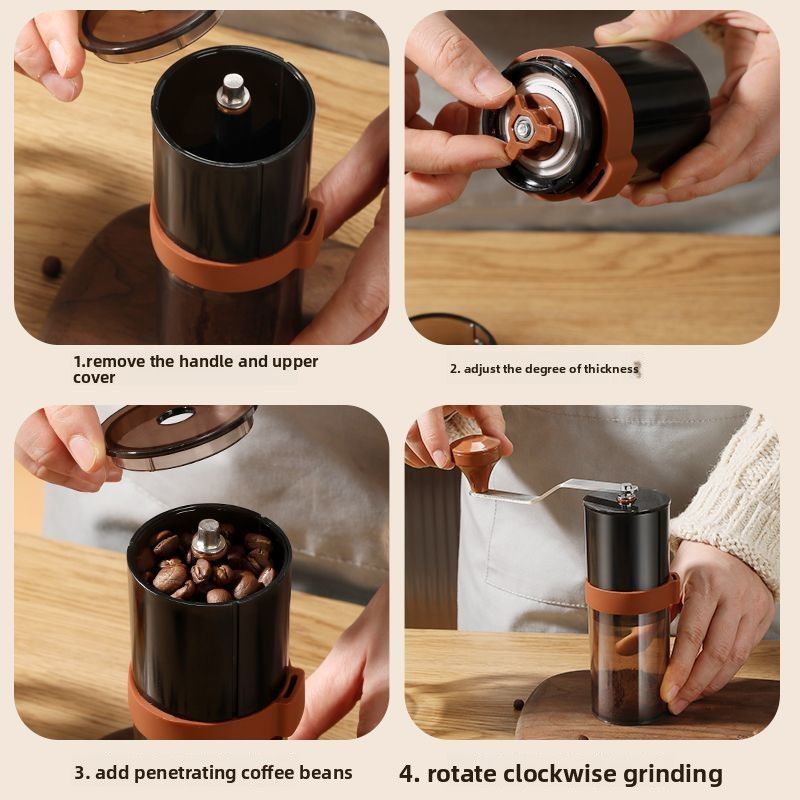 1.remove the handle and upper cover

2. adjust the degree of thickness

3. add penetrating coffee beans

4. rotate clockwise grinding