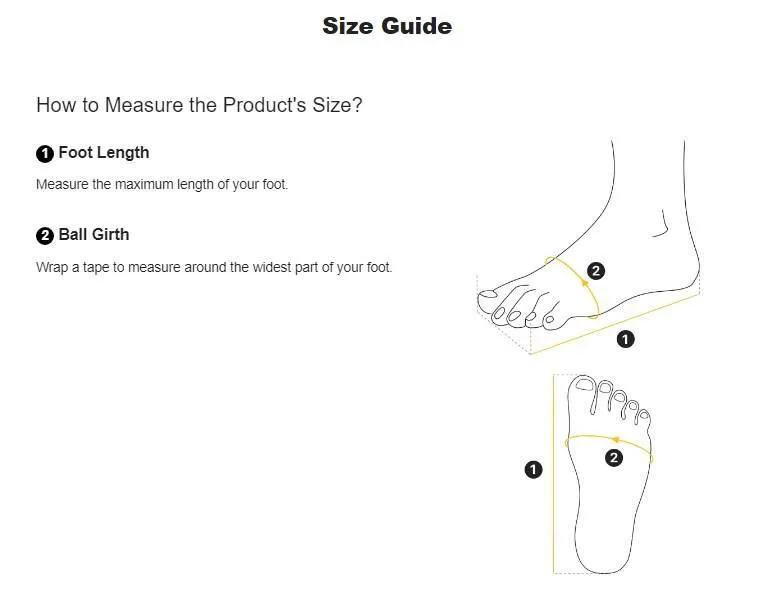 Size Guide

How to Measure the Product's Size?

1 Foot Length

Measure the maximum length of your foot.

2 Ball Girth

Wrap a tape to measure around the widest part of your foot.

2

1

1

2