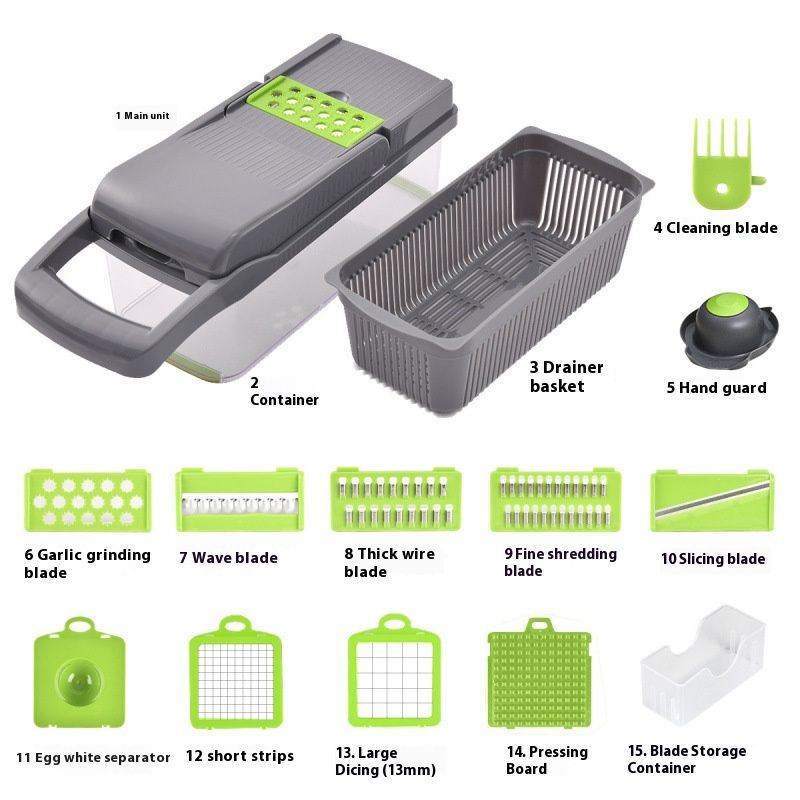 1 Main unit

2 Container

3 Drainer basket

4 Cleaning blade

5 Hand guard

6 Garlic grinding blade

7 Wave blade

8 Thick wire blade

9 Fine shredding blade

10 Slicing blade

11 Egg white separator

12 short strips

13. Large Dicing (13mm)

14. Pressing Board

15. Blade Storage Container