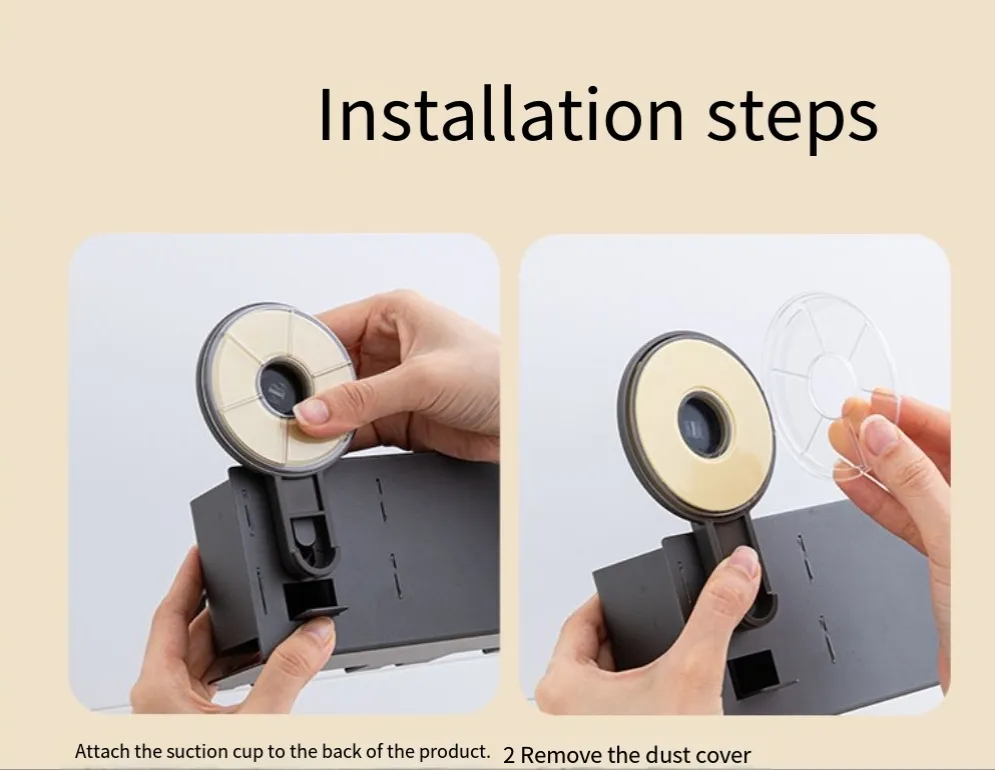 Installation steps

Attach the suction cup to the back of the product.

2 Remove the dust cover