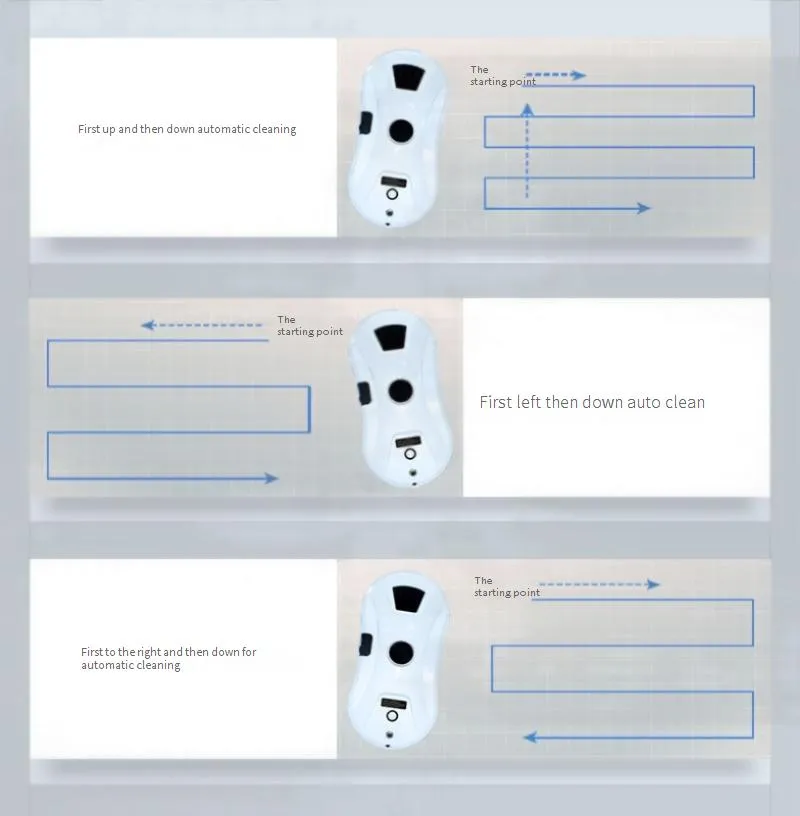 First up and then down automatic cleaning

The starting point

The starting point

First left then down auto clean

First to the right and then down for automatic cleaning

The starting point