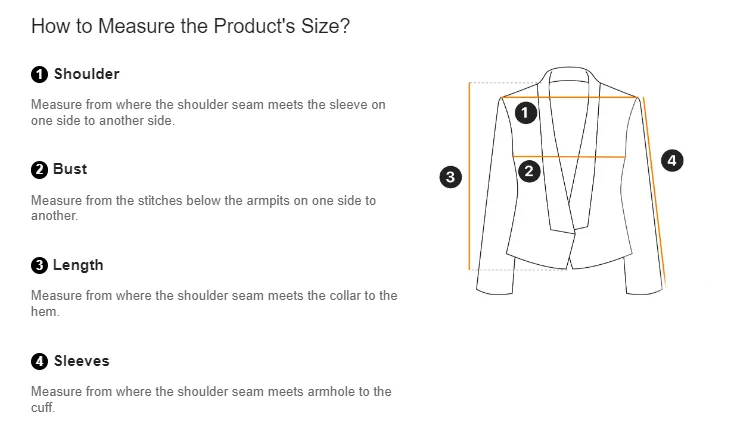 How to Measure the Product's Size?

1 Shoulder

Measure from where the shoulder seam meets the sleeve on one side to another side.

2 Bust

Measure from the stitches below the armpits on one side to another.

3 Length

Measure from where the shoulder seam meets the collar to the hem.

4 Sleeves

Measure from where the shoulder seam meets armhole to the cuff.

1
2
3
4