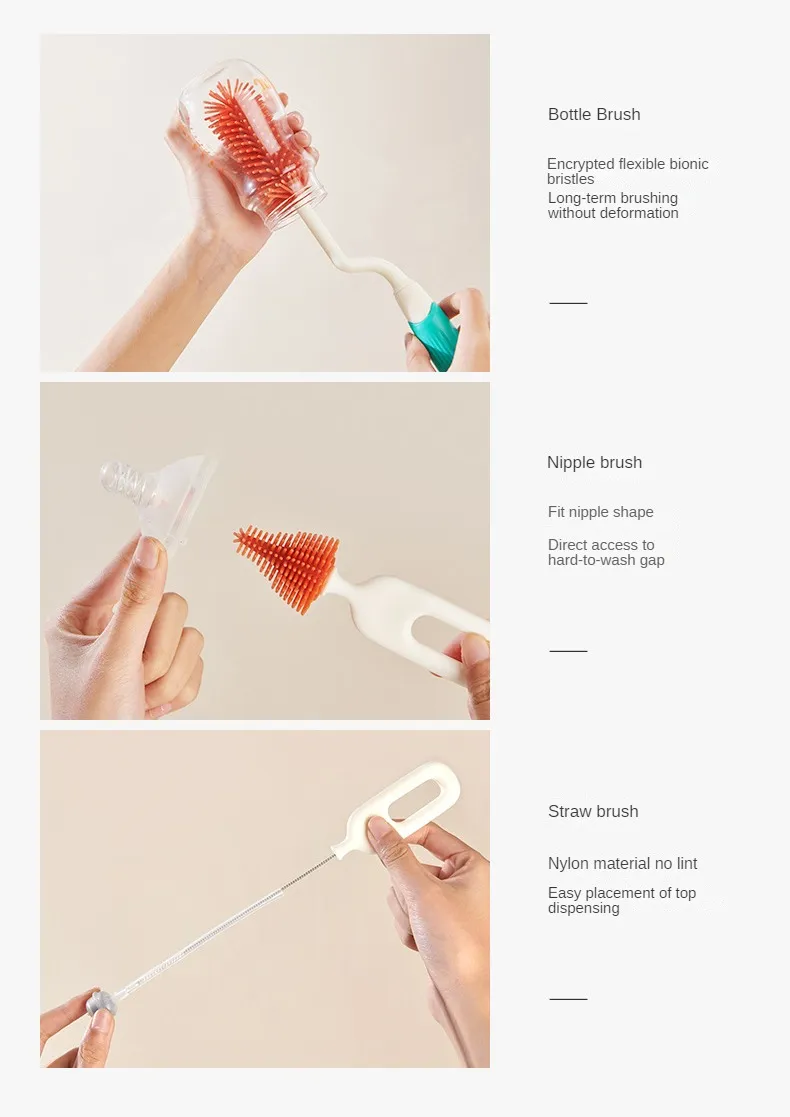 Bottle Brush

Encrypted flexible bionic bristles

Long-term brushing without deformation

Nipple brush

Fit nipple shape

Direct access to hard-to-wash gap

Straw brush

Nylon material no lint

Easy placement of top dispensing