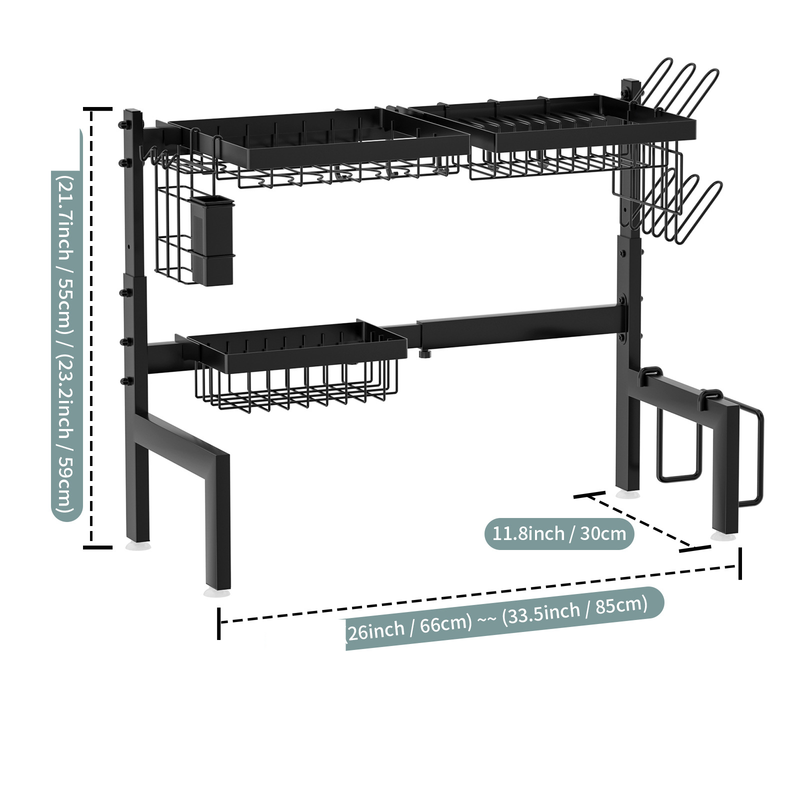 (21.7inch / 55cm) / (23.2inch / 59cm)

11.8inch / 30cm

26inch / 66cm) ~~ (33.5inch / 85cm)