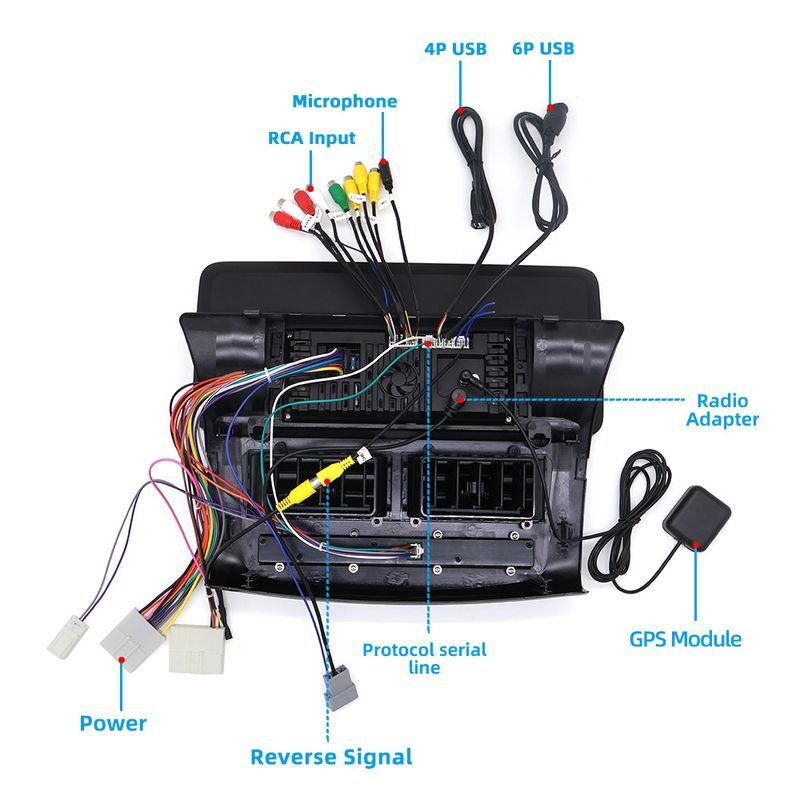 4P USB
6P USB
Microphone
RCA Input
Radio Adapter
GPS Module
Protocol serial line
Power
Reverse Signal