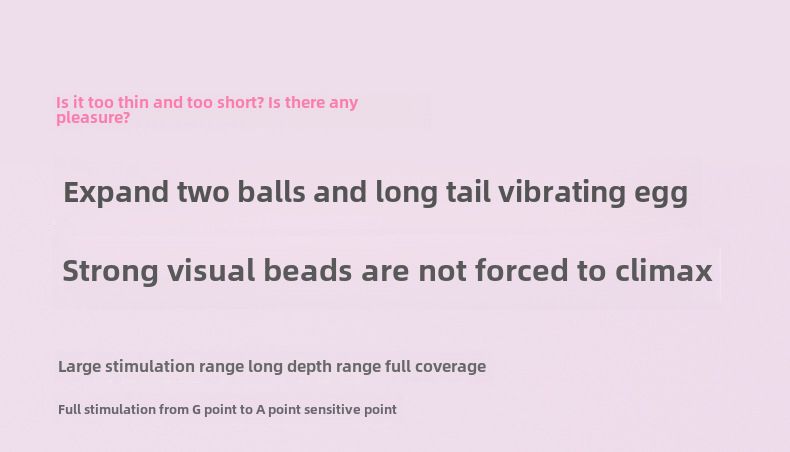 Is it too thin and too short? Is there any pleasure?

Expand two balls and long tail vibrating egg

Strong visual beads are not forced to climax

Large stimulation range long depth range full coverage

Full stimulation from G point to A point sensitive point