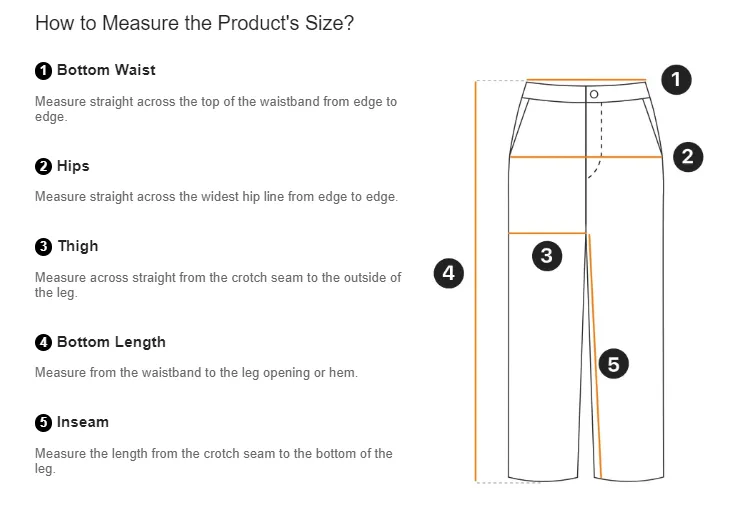 How to Measure the Product's Size?

1 Bottom Waist

Measure straight across the top of the waistband from edge to edge.

2 Hips

Measure straight across the widest hip line from edge to edge.

3 Thigh

Measure across straight from the crotch seam to the outside of the leg.

4 Bottom Length

Measure from the waistband to the leg opening or hem.

5 Inseam

Measure the length from the crotch seam to the bottom of the leg.

1
2
3
4
5