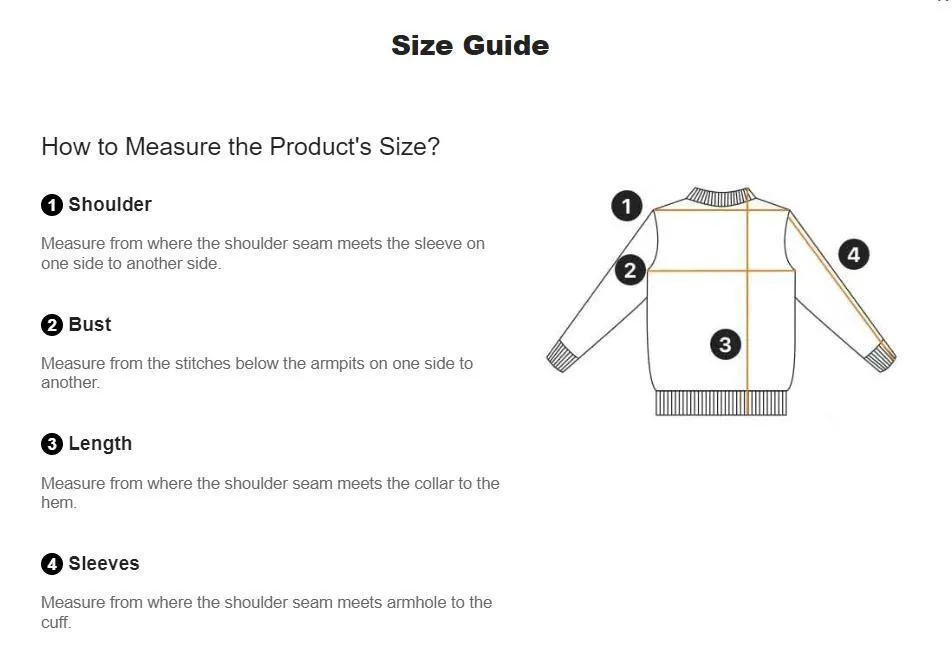 Size Guide

How to Measure the Product's Size?

1 Shoulder

Measure from where the shoulder seam meets the sleeve on one side to another side.

2 Bust

Measure from the stitches below the armpits on one side to another.

3 Length

Measure from where the shoulder seam meets the collar to the hem.

4 Sleeves

Measure from where the shoulder seam meets armhole to the cuff.

1

2

3

4