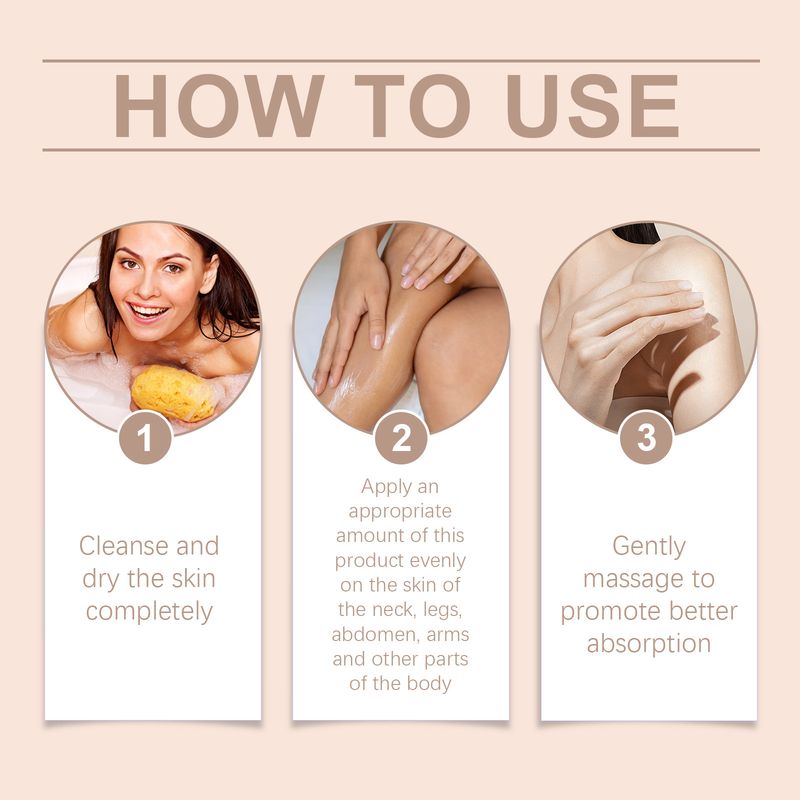 HOW TO USE

1

Cleanse and dry the skin completely

2

Apply an appropriate amount of this product evenly on the skin of the neck, legs, abdomen, arms and other parts of the body

3

Gently massage to promote better absorption