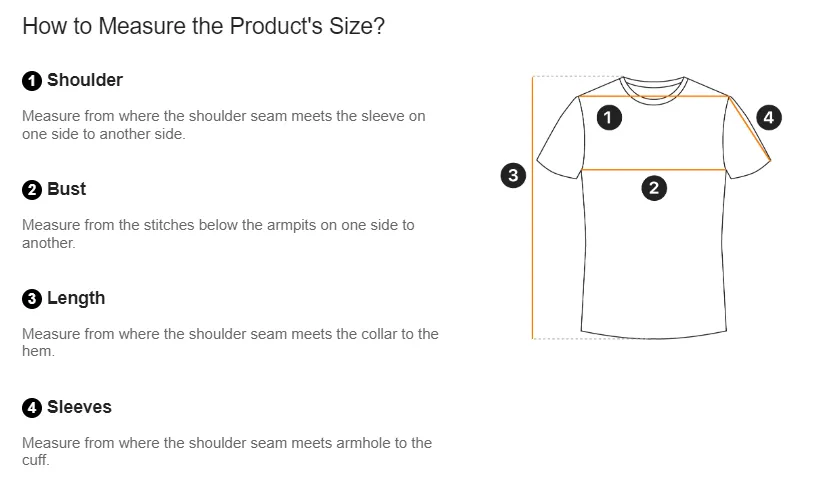 How to Measure the Product's Size?

1 Shoulder

Measure from where the shoulder seam meets the sleeve on one side to another side.

2 Bust

Measure from the stitches below the armpits on one side to another.

3 Length

Measure from where the shoulder seam meets the collar to the hem.

4 Sleeves

Measure from where the shoulder seam meets armhole to the cuff.

1
4
3
2