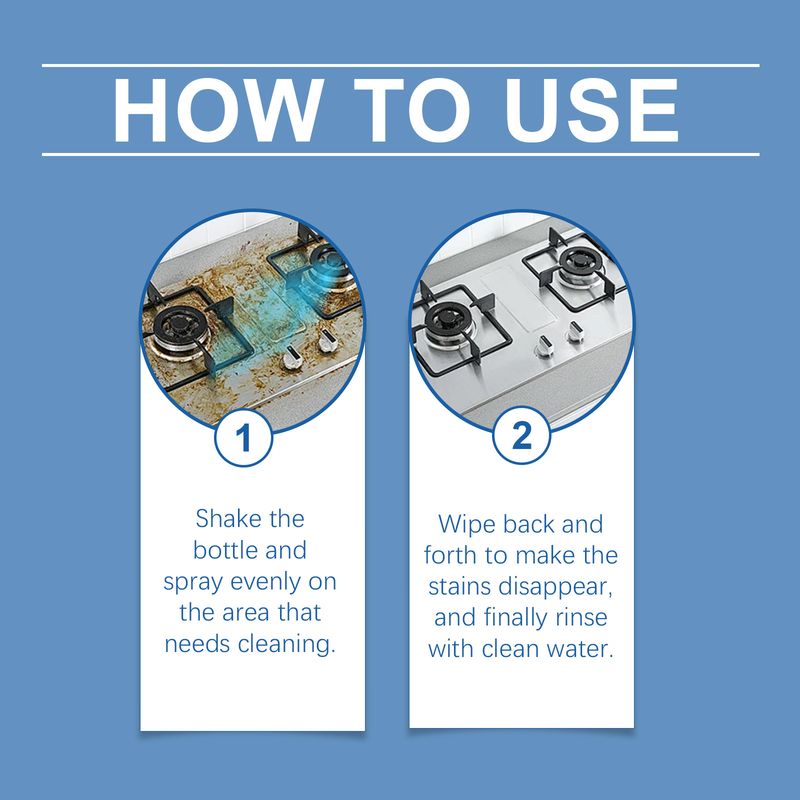 HOW TO USE

1

Shake the bottle and spray evenly on the area that needs cleaning.

2

Wipe back and forth to make the stains disappear, and finally rinse with clean water.