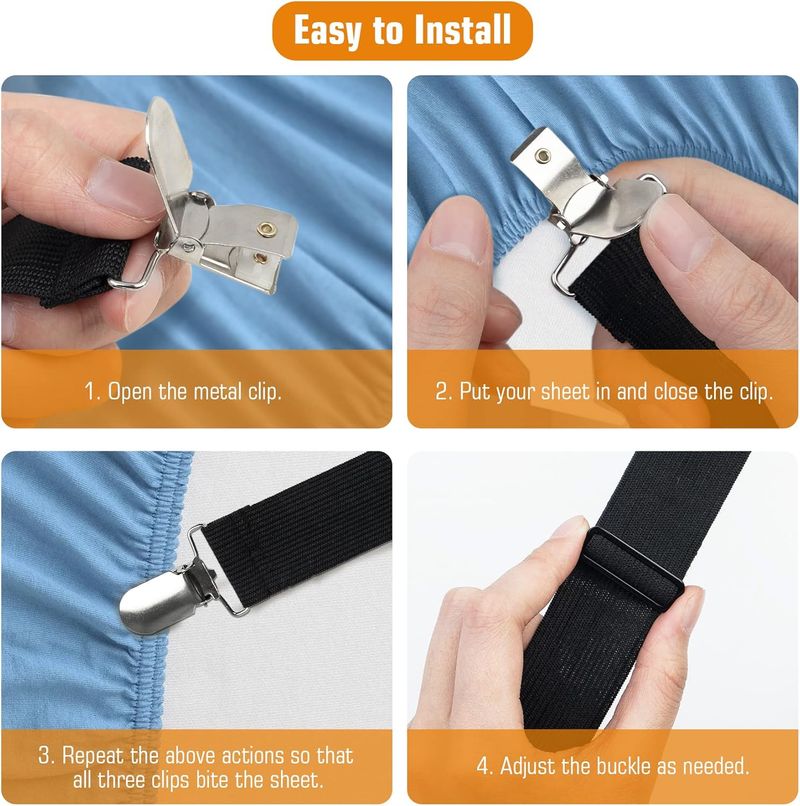 Easy to Install

1. Open the metal clip.

2. Put your sheet in and close the clip.

3. Repeat the above actions so that all three clips bite the sheet.

4. Adjust the buckle as needed.