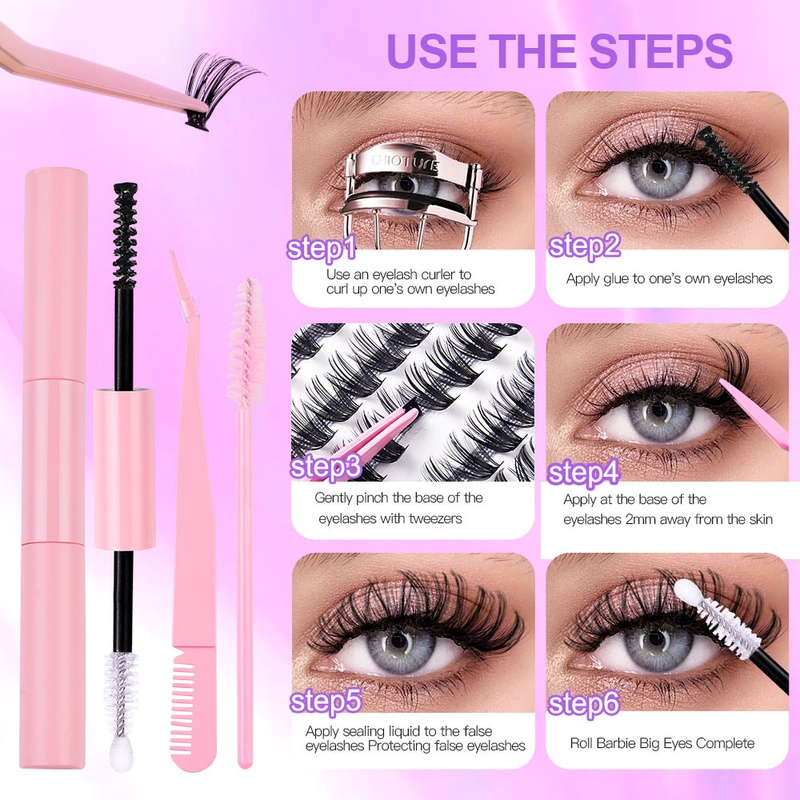 USE THE STEPS

CHIOTURE

step1
Use an eyelash curler to curl up one's own eyelashes

step2
Apply glue to one's own eyelashes

step3
Gently pinch the base of the eyelashes with tweezers

step4
Apply at the base of the eyelashes 2mm away from the skin

step5
Apply sealing liquid to the false eyelashes Protecting false eyelashes

step6
Roll Barbie Big Eyes Complete