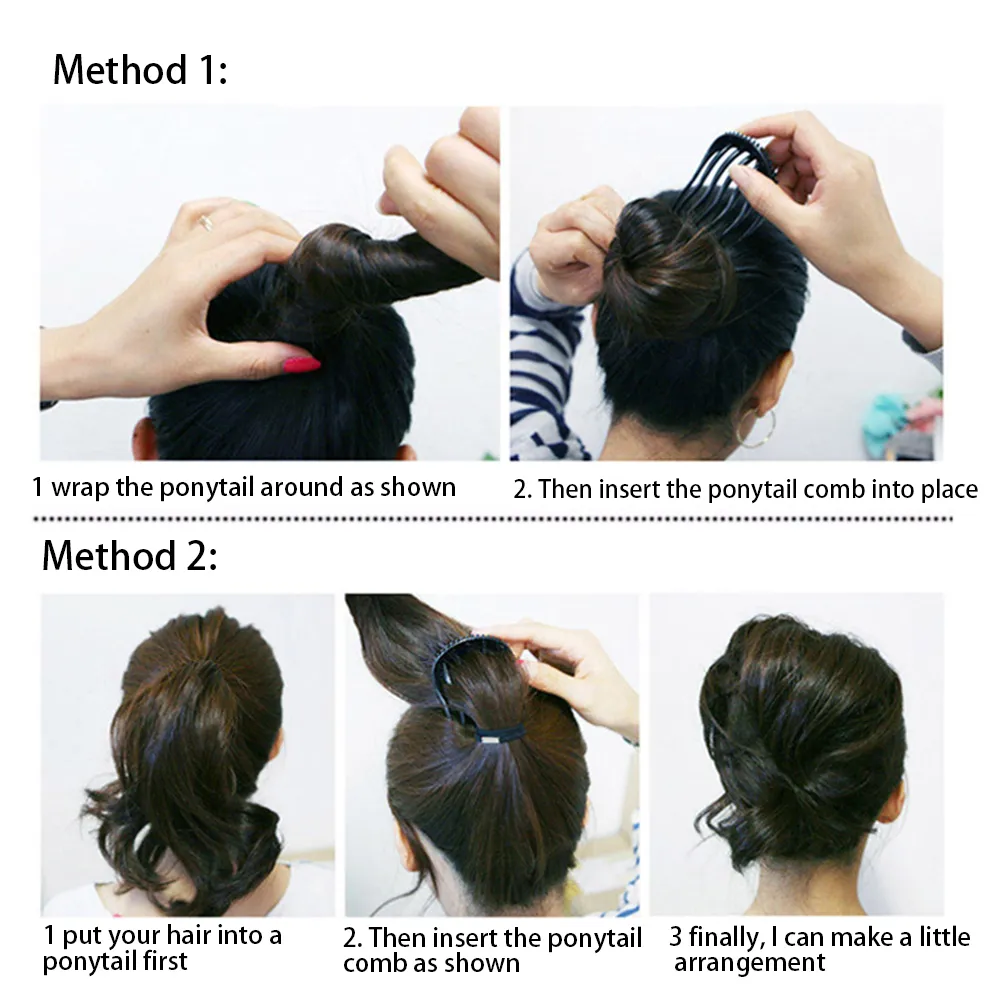 Method 1:

1 wrap the ponytail around as shown

2. Then insert the ponytail comb into place

Method 2:

1 put your hair into a ponytail first

2. Then insert the ponytail comb as shown

3 finally, I can make a little arrangement