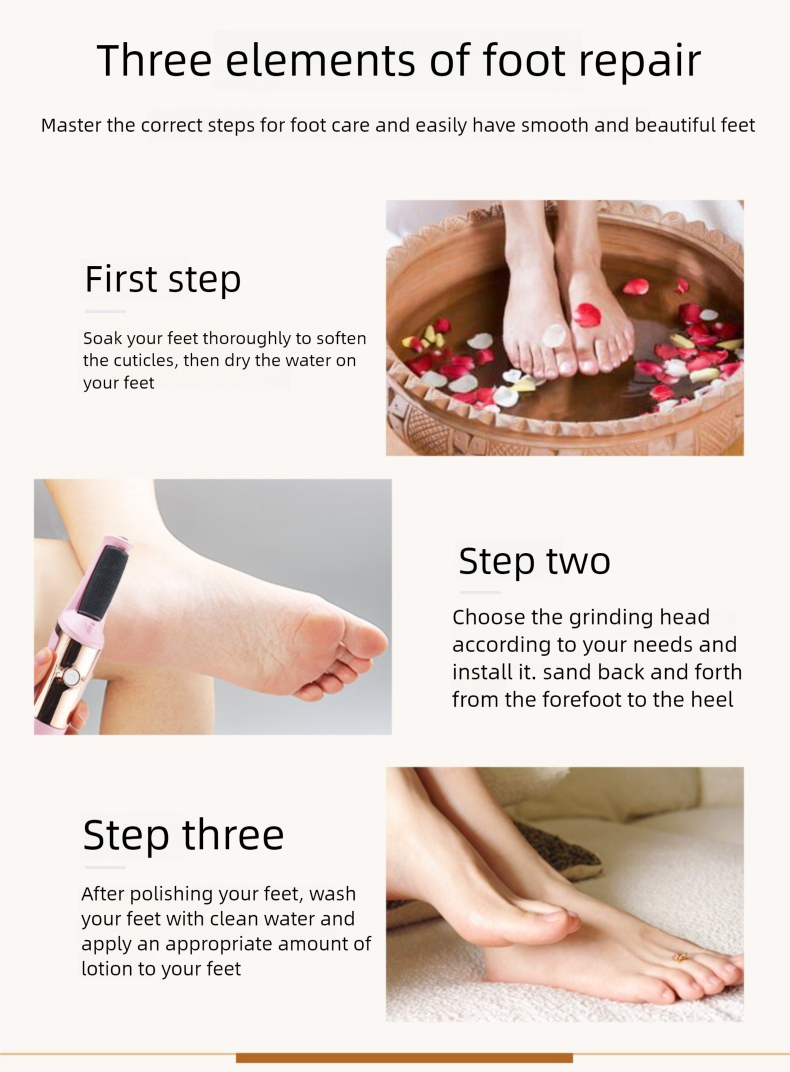 Three elements of foot repair

Master the correct steps for foot care and easily have smooth and beautiful feet

First step

Soak your feet thoroughly to soften the cuticles, then dry the water on your feet

Step two

Choose the grinding head according to your needs and install it. sand back and forth from the forefoot to the heel

Step three

After polishing your feet, wash your feet with clean water and apply an appropriate amount of lotion to your feet