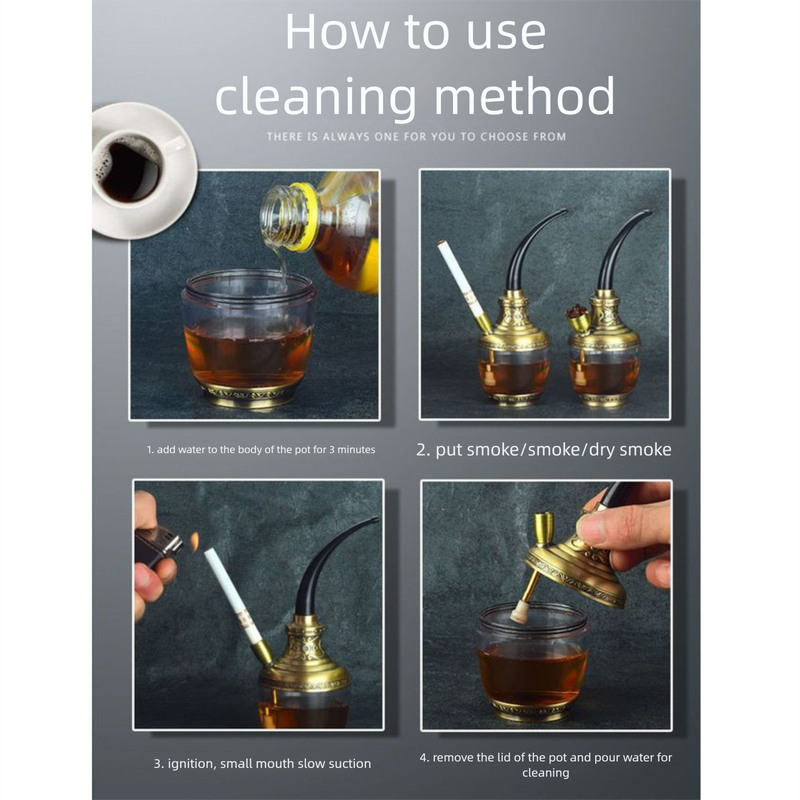 How to use cleaning method

THERE IS ALWAYS ONE FOR YOU TO CHOOSE FROM

1. add water to the body of the pot for 3 minutes

2. put smoke/smoke/dry smoke

3. ignition, small mouth slow suction

4. remove the lid of the pot and pour water for cleaning