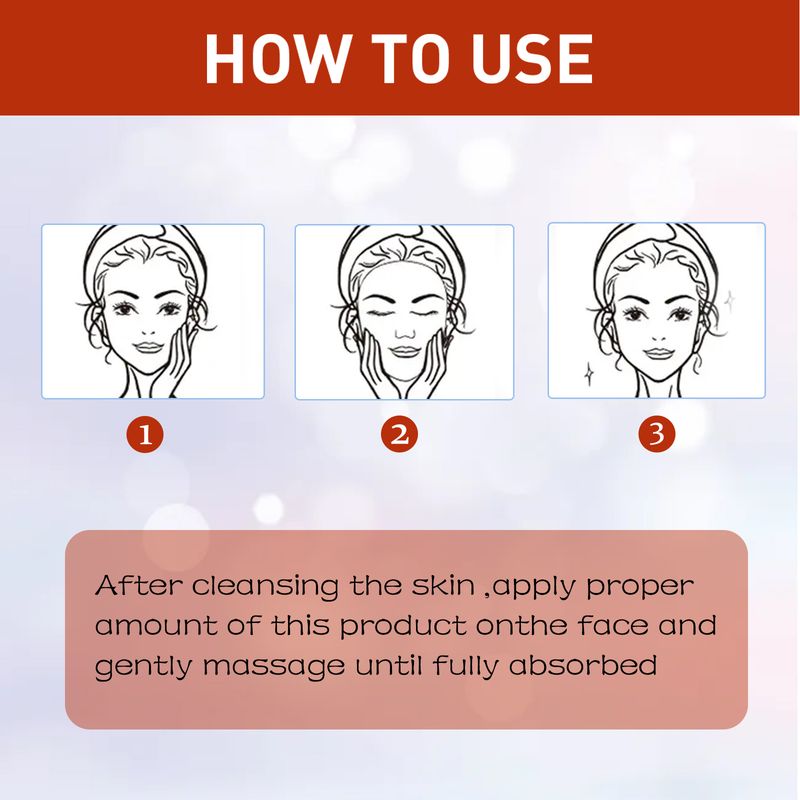 HOW TO USE

1

2

3

After cleansing the skin ,apply proper amount of this product onthe face and gently massage until fully absorbed