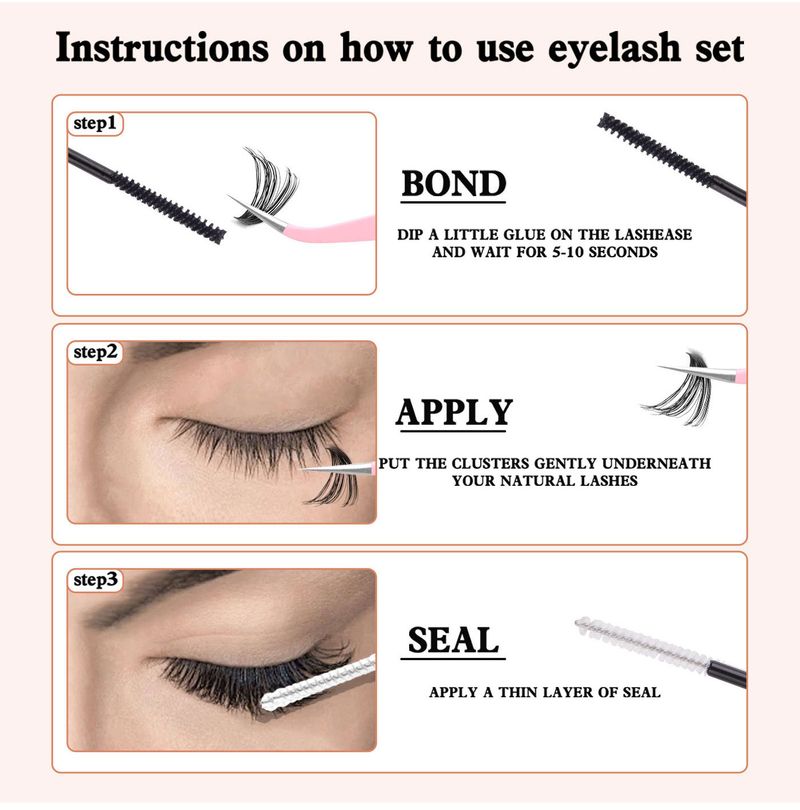 Instructions on how to use eyelash set

step1

BOND

DIP A LITTLE GLUE ON THE LASHEASE AND WAIT FOR 5-10 SECONDS

step2

APPLY

PUT THE CLUSTERS GENTLY UNDERNEATH YOUR NATURAL LASHES

step3

SEAL

APPLY A THIN LAYER OF SEAL