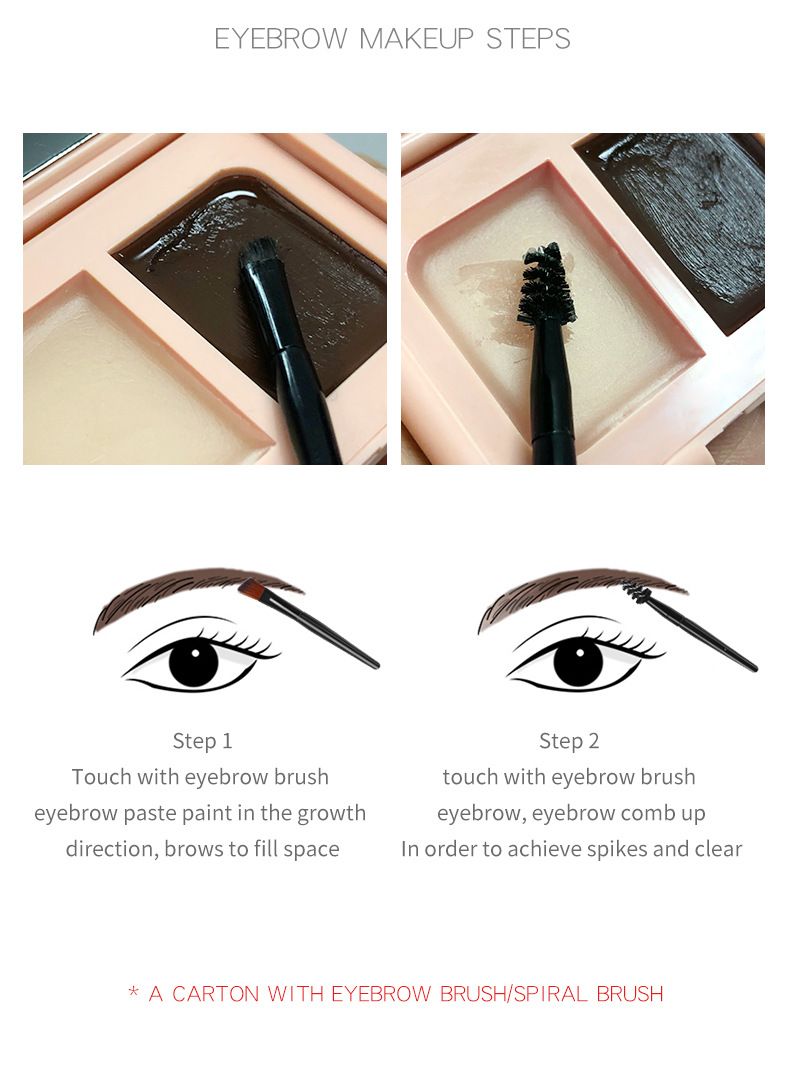 EYEBROW MAKEUP STEPS

Step 1
Touch with eyebrow brush
eyebrow paste paint in the growth
direction, brows to fill space

Step 2
touch with eyebrow brush
eyebrow, eyebrow comb up
In order to achieve spikes and clear

* A CARTON WITH EYEBROW BRUSH/SPIRAL BRUSH