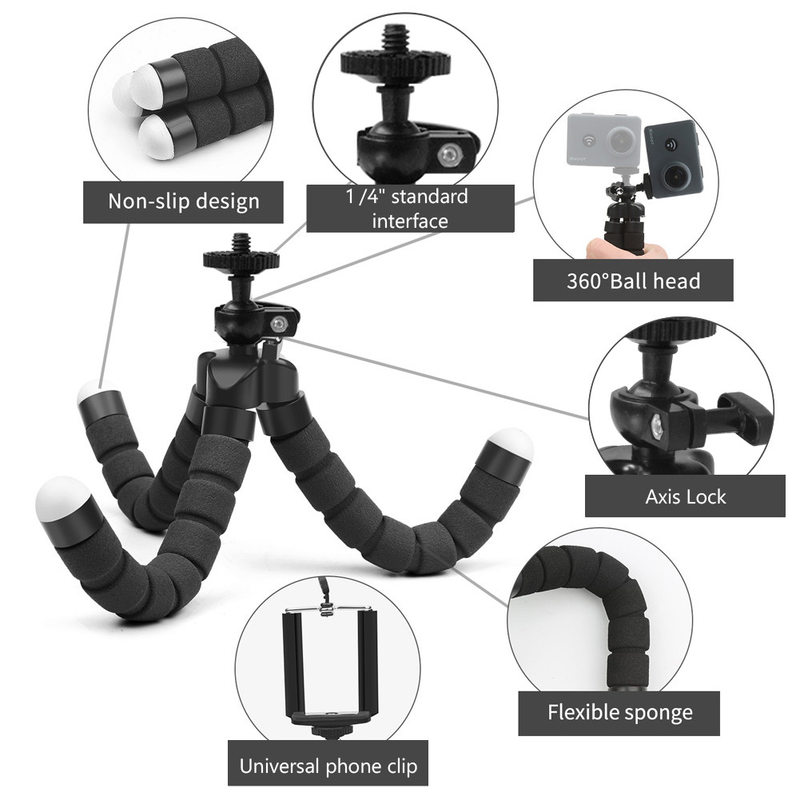 Non-slip design

1/4" standard interface

360°Ball head

Axis Lock

Flexible sponge

Universal phone clip