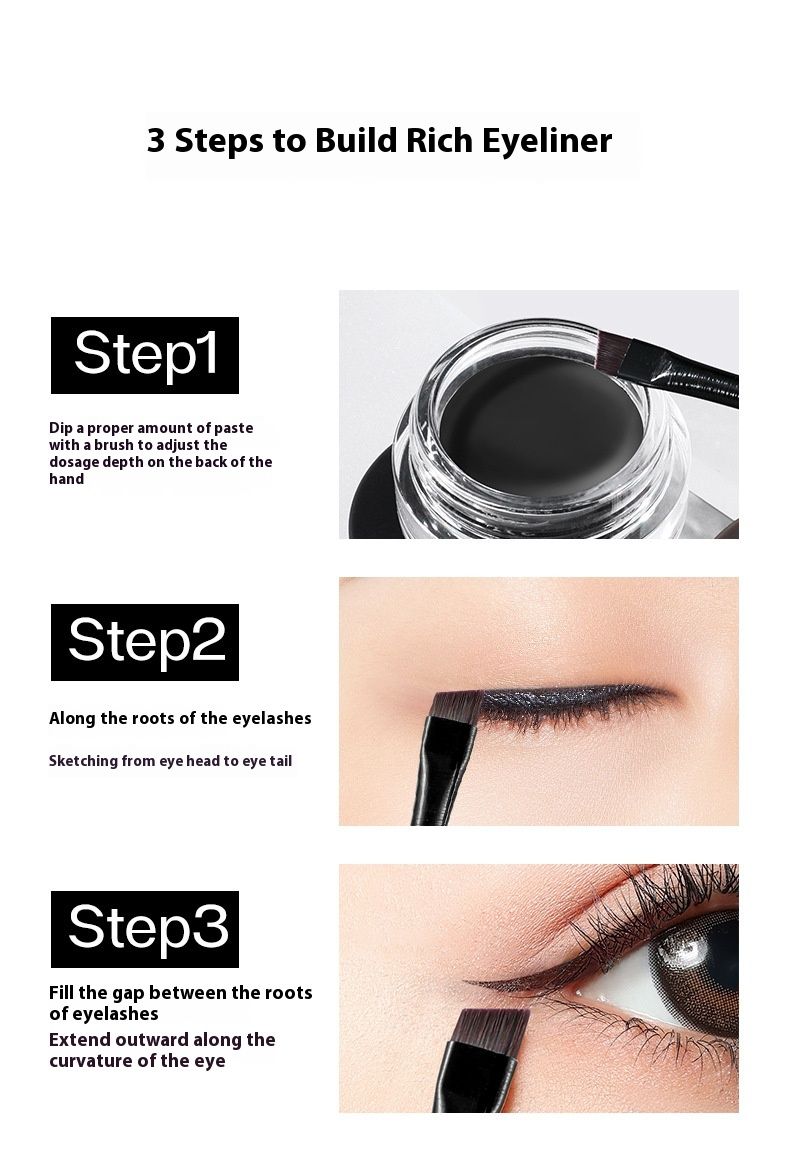 3 Steps to Build Rich Eyeliner

Step1

Dip a proper amount of paste with a brush to adjust the dosage depth on the back of the hand

Step2

Along the roots of the eyelashes

Sketching from eye head to eye tail

Step3

Fill the gap between the roots of eyelashes

Extend outward along the curvature of the eye