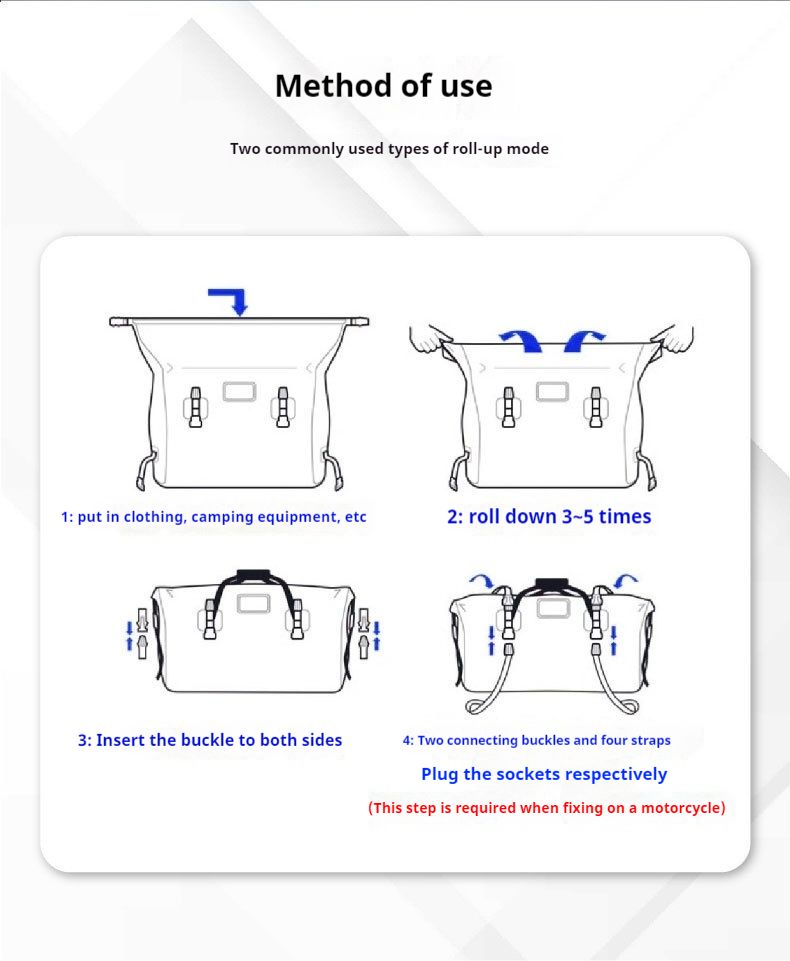 Method of use

Two commonly used types of roll-up mode

1: put in clothing, camping equipment, etc

2: roll down 3~5 times

3: Insert the buckle to both sides

4: Two connecting buckles and four straps

Plug the sockets respectively

(This step is required when fixing on a motorcycle)