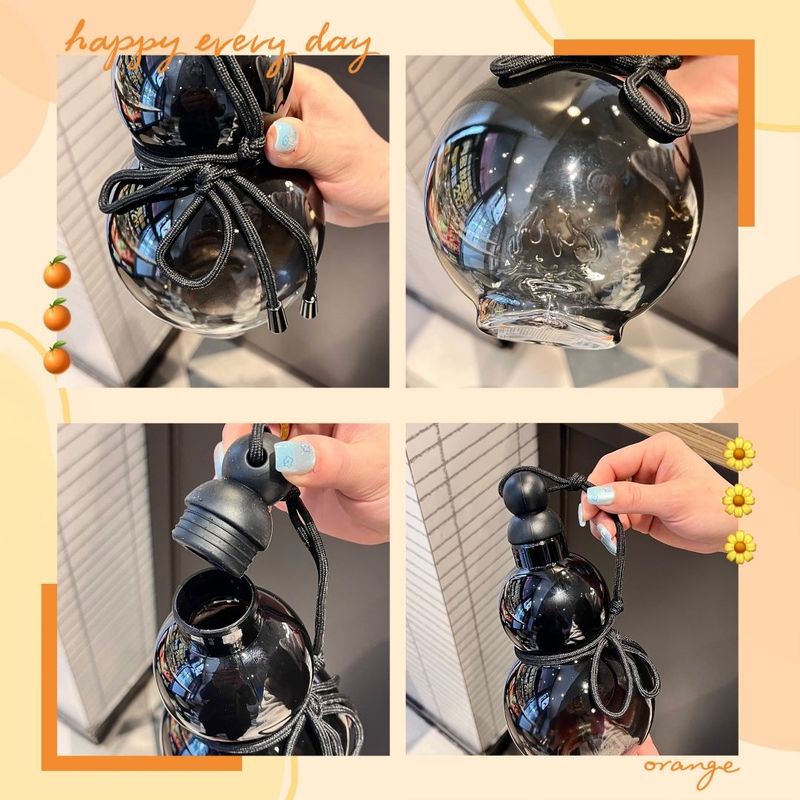 happy every day

orange