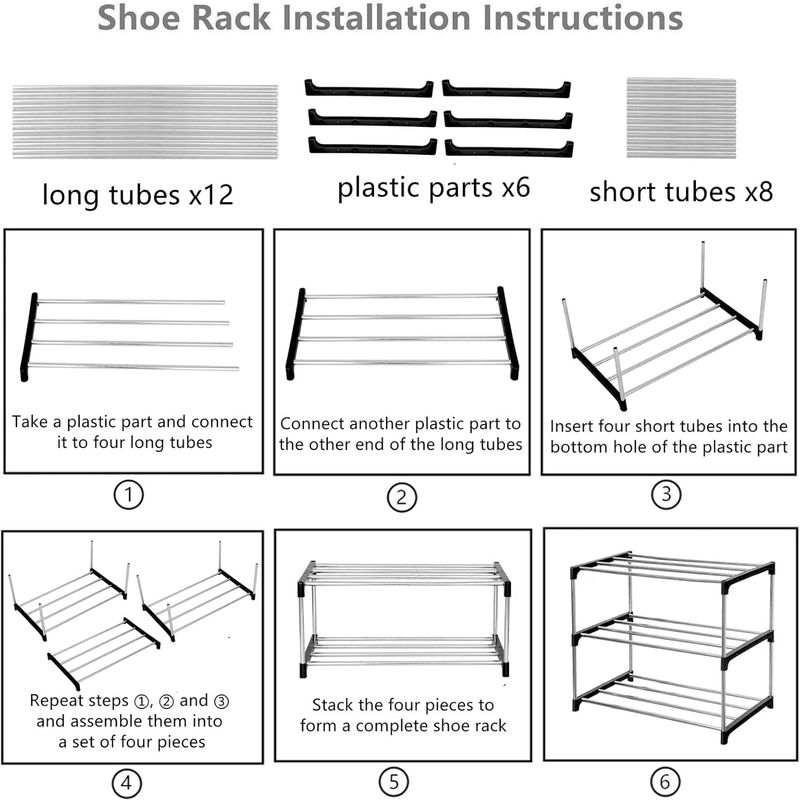 Shoe Rack Installation Instructions

long tubes x12

plastic parts x6

short tubes x8

Take a plastic part and connect it to four long tubes

①

Connect another plastic part to the other end of the long tubes

②

Insert four short tubes into the bottom hole of the plastic part

③

Repeat steps ①, ② and ③ and assemble them into a set of four pieces

④

Stack the four pieces to form a complete shoe rack

⑤

⑥