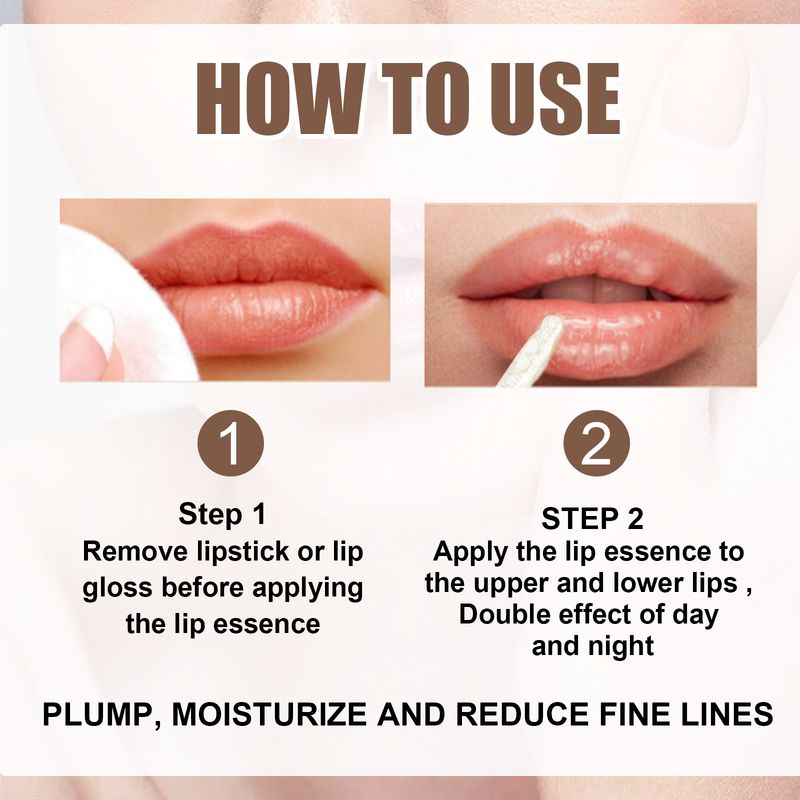 HOW TO USE

1

Step 1
Remove lipstick or lip gloss before applying the lip essence

2

STEP 2
Apply the lip essence to the upper and lower lips , Double effect of day and night

PLUMP, MOISTURIZE AND REDUCE FINE LINES