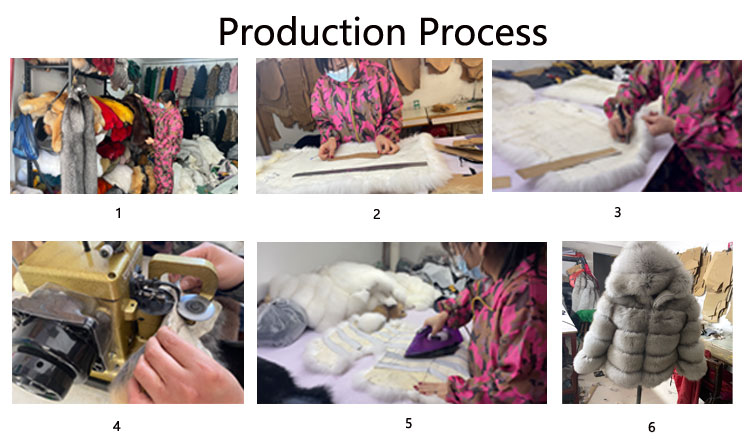 Production Process

1

2

3

4

5

6