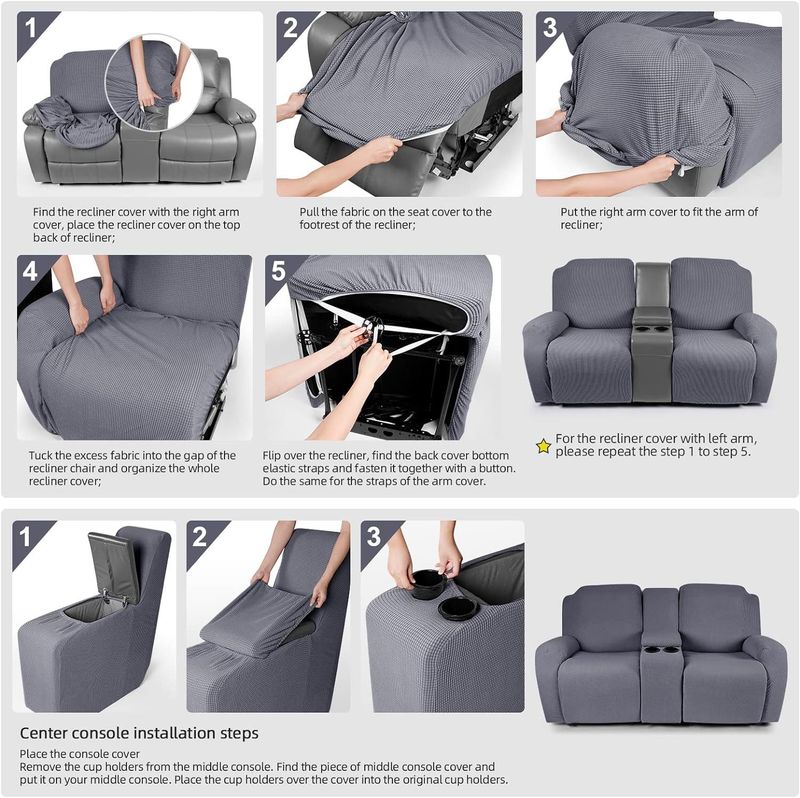 1

Find the recliner cover with the right arm cover, place the recliner cover on the top back of recliner;

2

Pull the fabric on the seat cover to the footrest of the recliner;

3

Put the right arm cover to fit the arm of recliner;

4

Tuck the excess fabric into the gap of the recliner chair and organize the whole recliner cover;

5

Flip over the recliner, find the back cover bottom elastic straps and fasten it together with a button. Do the same for the straps of the arm cover.

For the recliner cover with left arm, please repeat the step 1 to step 5.

1

2

3

Center console installation steps

Place the console cover
Remove the cup holders from the middle console. Find the piece of middle console cover and put it on your middle console. Place the cup holders over the cover into the original cup holders.