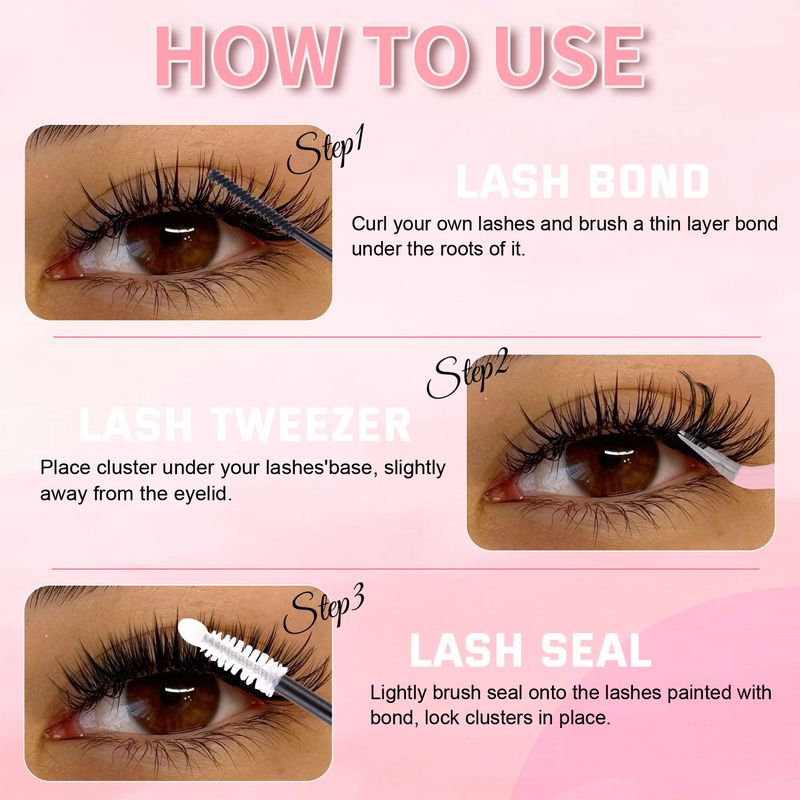 HOW TO USE

Step1

LASH BOND

Curl your own lashes and brush a thin layer bond under the roots of it.

Step2

LASH TWEEZER

Place cluster under your lashes'base, slightly away from the eyelid.

Step3

LASH SEAL

Lightly brush seal onto the lashes painted with bond, lock clusters in place.