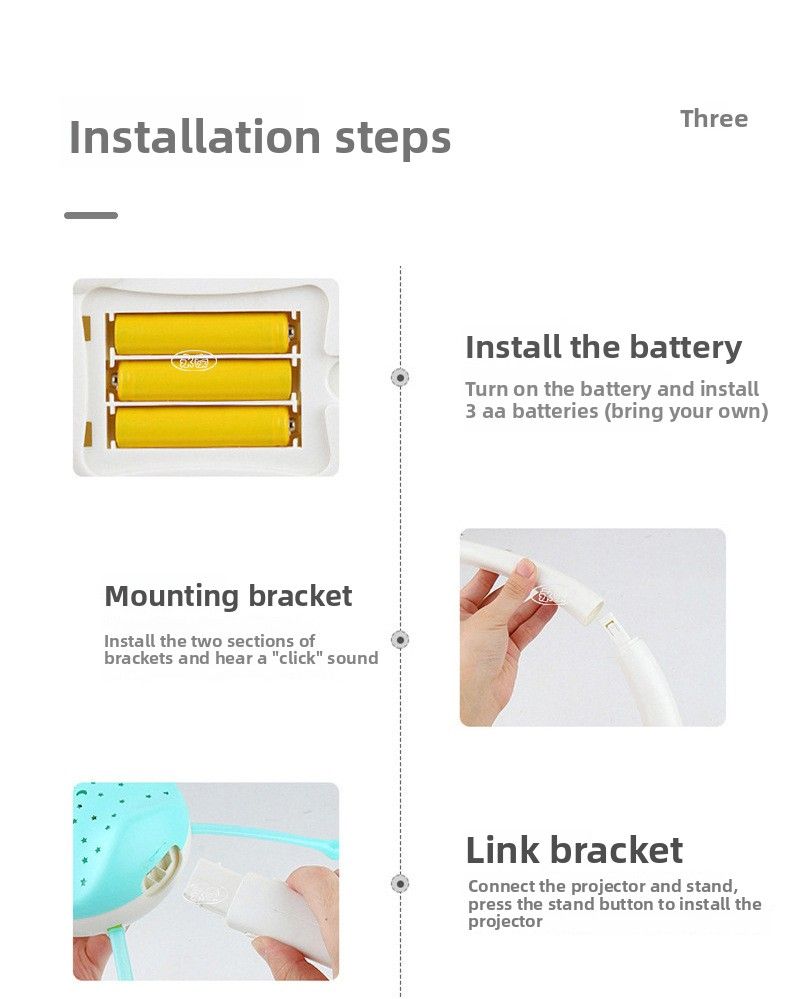 Installation steps

Three

Install the battery

Turn on the battery and install 3 aa batteries (bring your own)

Mounting bracket

Install the two sections of brackets and hear a "click" sound

Link bracket

Connect the projector and stand, press the stand button to install the projector