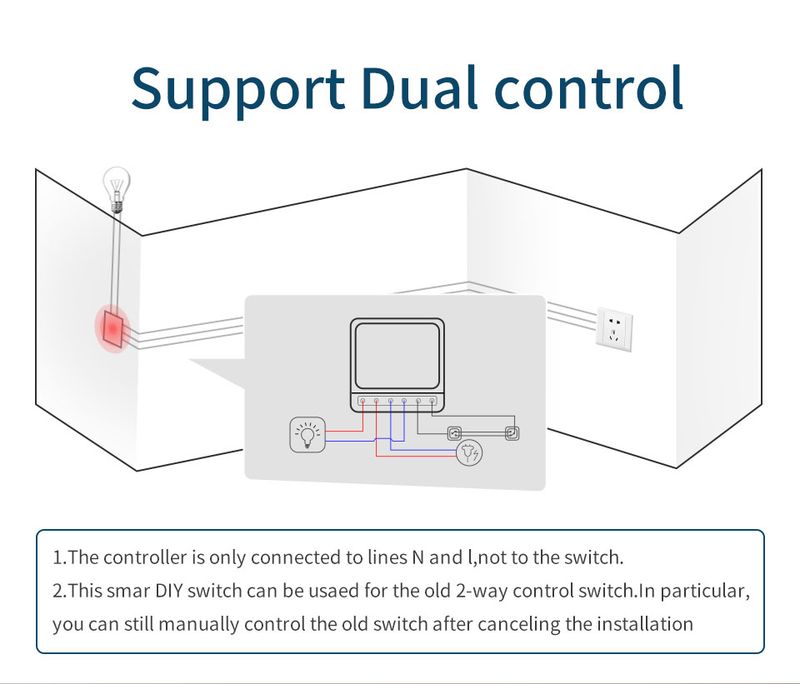 Support Dual control

1.The controller is only connected to lines N and l,not to the switch.
2.This smar DIY switch can be usaed for the old 2-way control switch.In particular, you can still manually control the old switch after canceling the installation