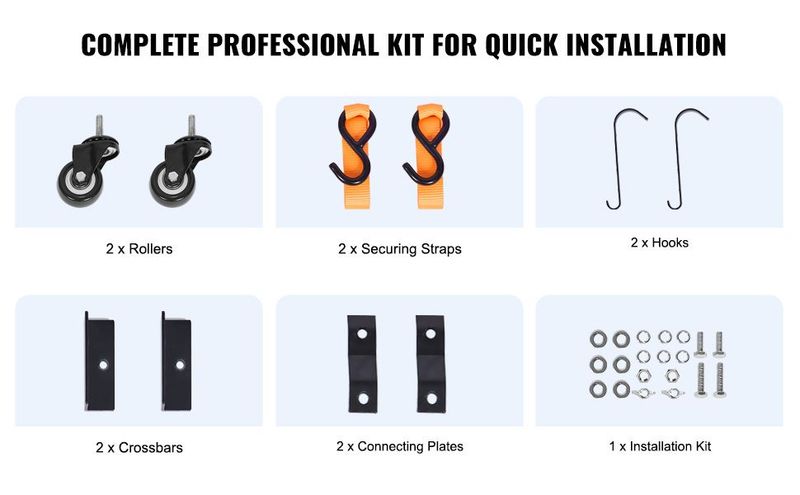 COMPLETE PROFESSIONAL KIT FOR QUICK INSTALLATION

2 x Rollers

2 x Securing Straps

2 x Hooks

2 x Crossbars

2 x Connecting Plates

1 x Installation Kit