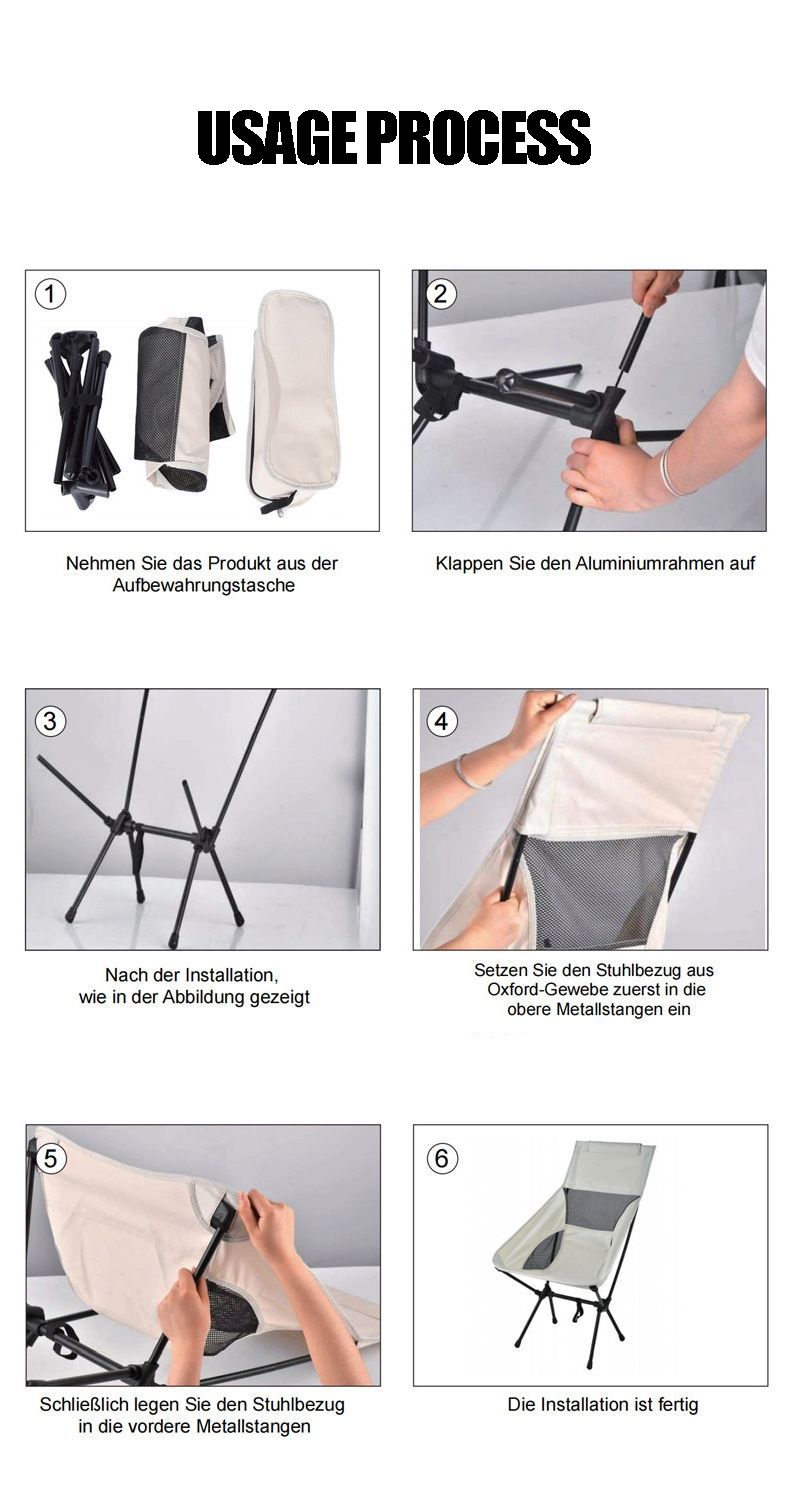 USAGE PROCESS

1

Nehmen Sie das Produkt aus der Aufbewahrungstasche

2

Klappen Sie den Aluminiumrahmen auf

3

Nach der Installation, wie in der Abbildung gezeigt

4

Setzen Sie den Stuhlbezug aus Oxford-Gewebe zuerst in die obere Metallstangen ein

5

Schließlich legen Sie den Stuhlbezug in die vordere Metallstangen

6

Die Installation ist fertig