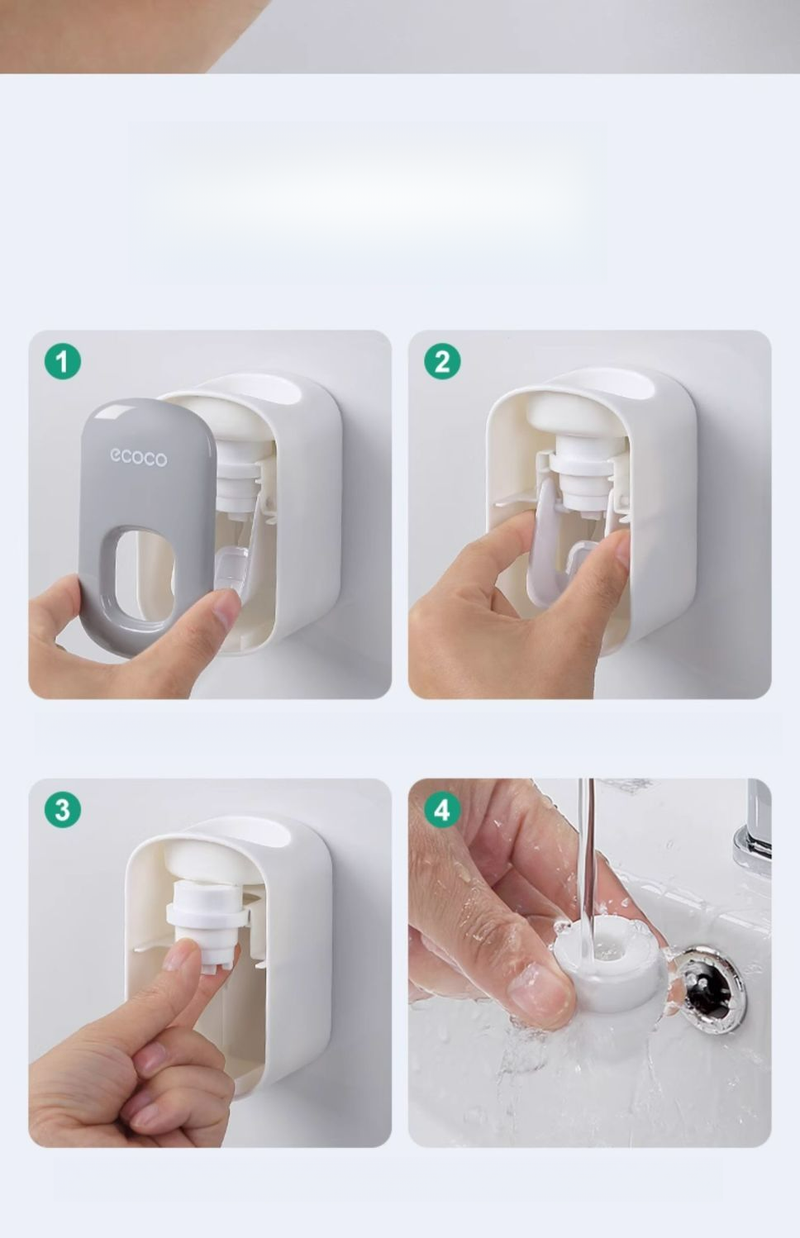 1

ecoco

2

3

4