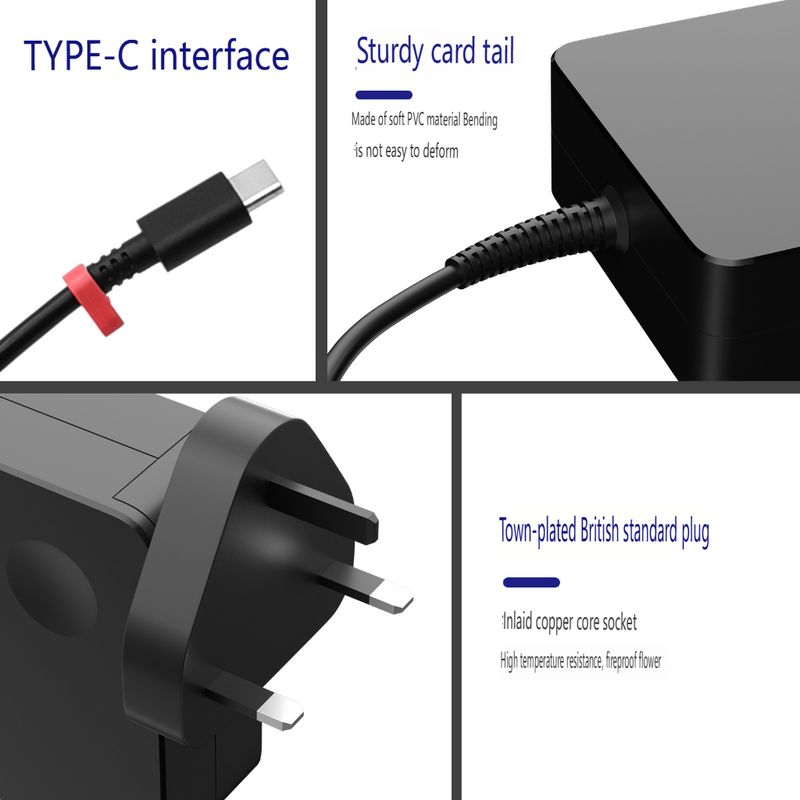 TYPE-C interface

Sturdy card tail

Made of soft PVC material Bending is not easy to deform

Town-plated British standard plug

Inlaid copper core socket

High temperature resistance, fireproof flower