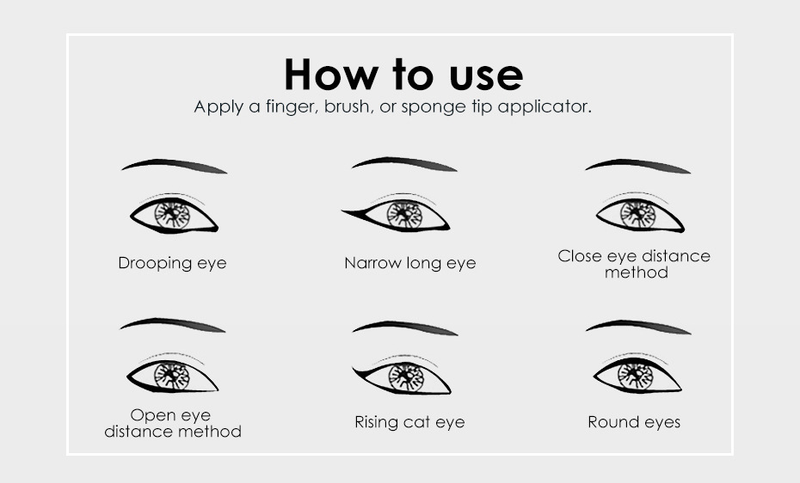 How to use

Apply a finger, brush, or sponge tip applicator.

Drooping eye

Narrow long eye

Close eye distance method

Open eye distance method

Rising cat eye

Round eyes